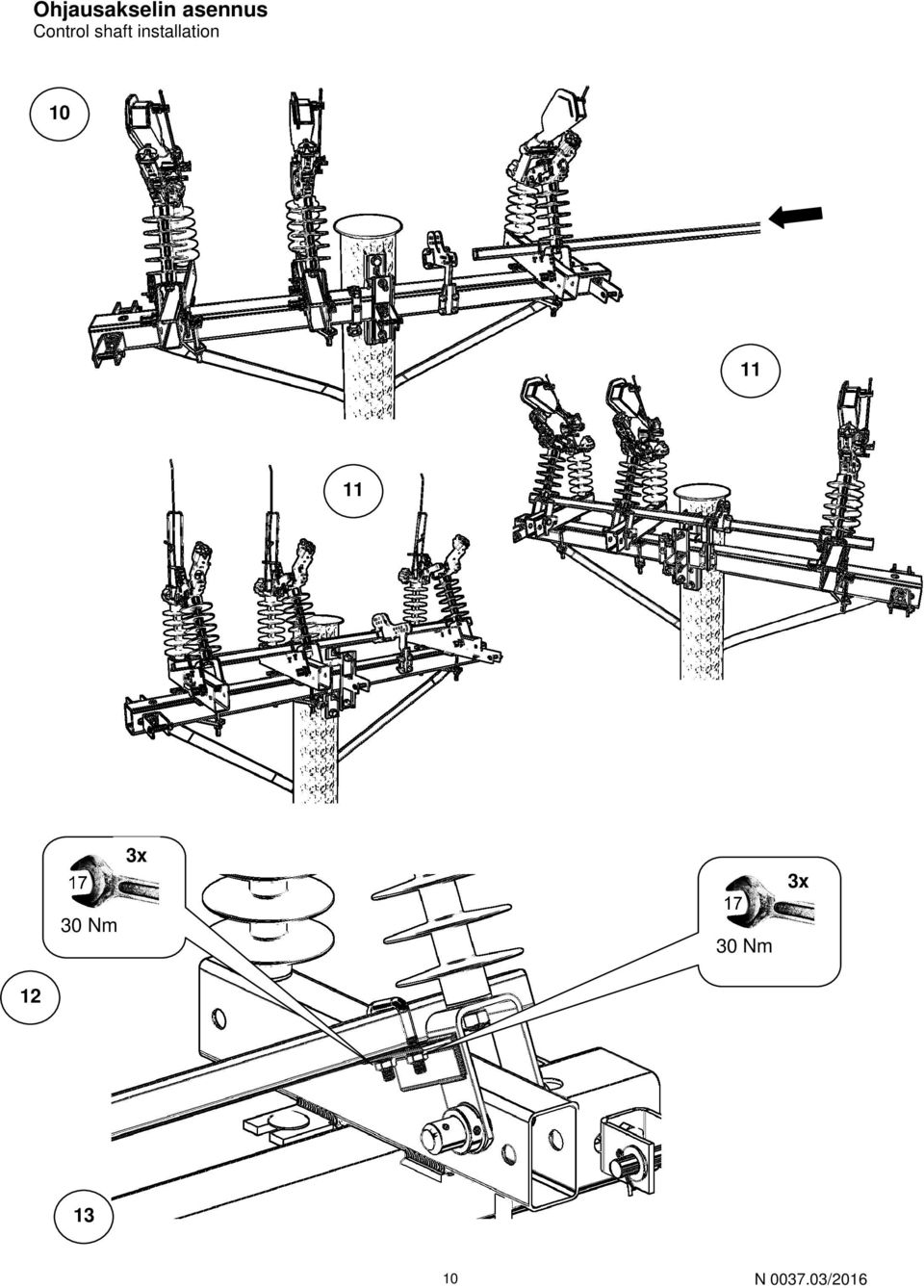 Ohjausakselin asennus
Control shaft installation

10

11

11

3x
17
30 Nm

3x
17
30 Nm

12

13

10

N 0037.03/2016