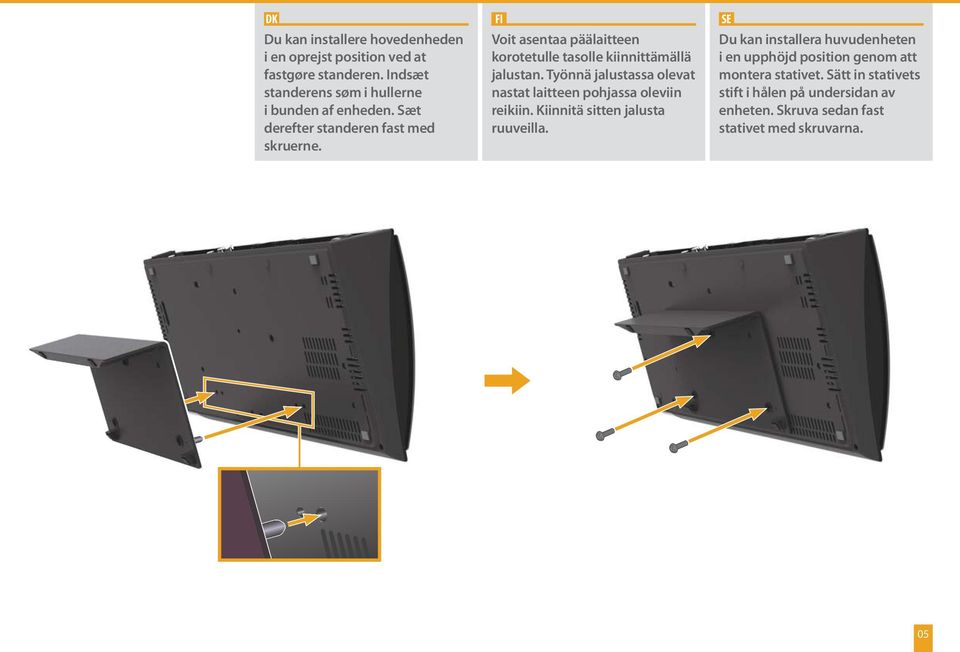 DK

Du kan installere hovedenheden i en oprejst position ved at fastgøre standeren. Indsæt standerens søm i hullerne i bunden af enheden. Sæt derefter standeren fast med skruerne.

FI

Voit asentaa päälaitteen korotetulle tasolle kiinnittämällä jalustan. Työnnä jalustassa olevat nastat laitteen pohjassa oleviin reikiin. Kiinnitä sitten jalusta ruuveilla.

SE

Du kan installera huvudenheten i en upphöjd position genom att montera stativet. Sätt in stativets stift i hålen på undersidan av enheten. Skruva sedan fast stativet med skruvarna.

05