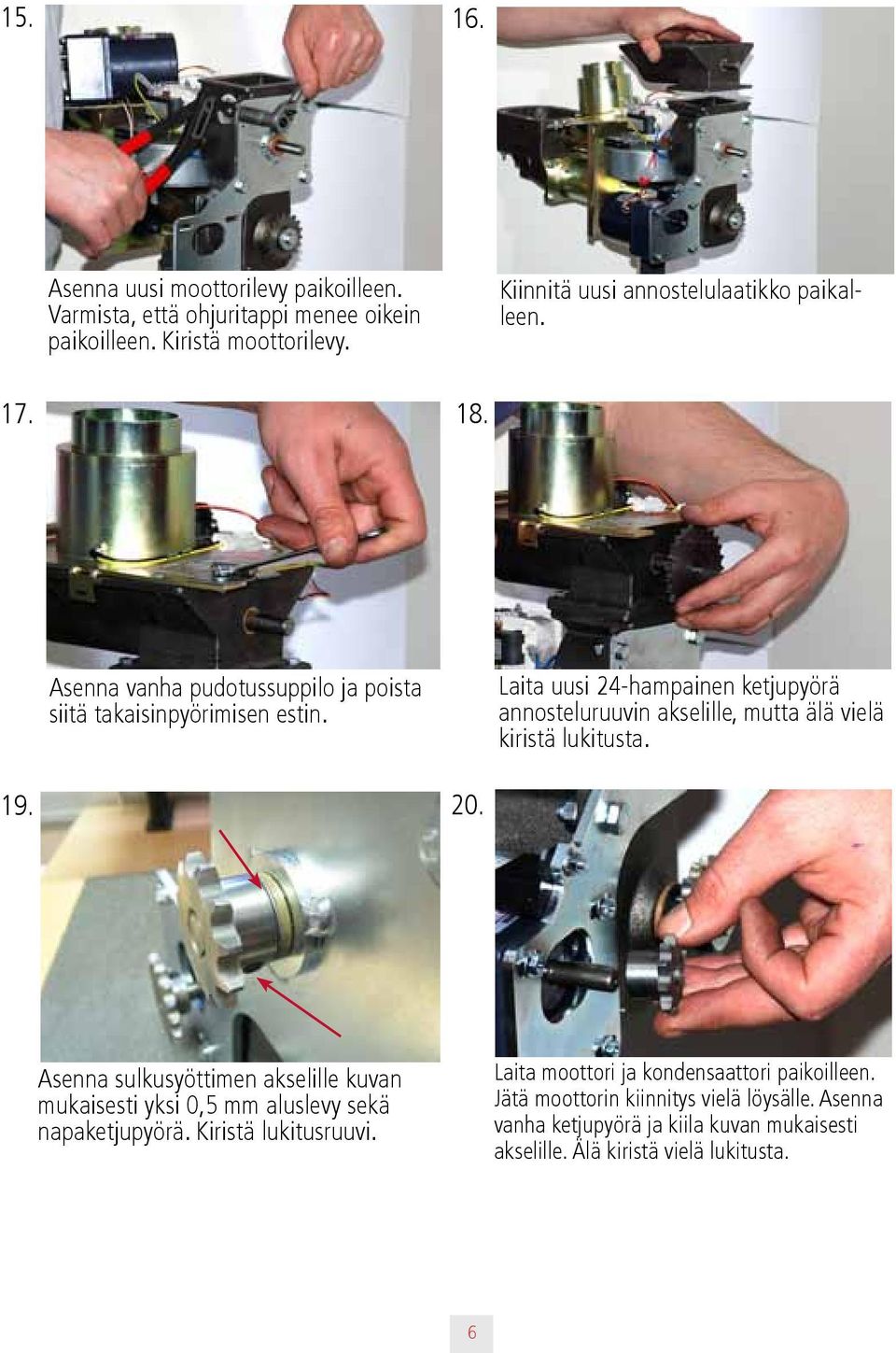 15.

Asenna uusi moottorilevy paikoilleen. Varmista, että ohjuritappi menee oikein paikoilleen. Kiristä moottorilevy.

16.

Kiinnitä uusi annostelulaatikko paikalleen.

17.

Asenna vanha pudotussuppilo ja poista siitä takaisinpyörimisen estin.

18.

Laita uusi 24-hampainen ketjupyörä annosteluruuvin akselille, mutta älä vielä kiristä lukitusta.

19.

Asenna sulkusyöttimen akselille kuvan mukaisesti yksi 0,5 mm aluslevy sekä napaketjupyörä. Kiristä lukitusruuvi.

20.

Laita moottori ja kondensaattori paikoilleen. Jätä moottorin kiinnitys vielä löysälle. Asenna vanha ketjupyörä ja kiila kuvan mukaisesti akselille. Älä kiristä vielä lukitusta.

6