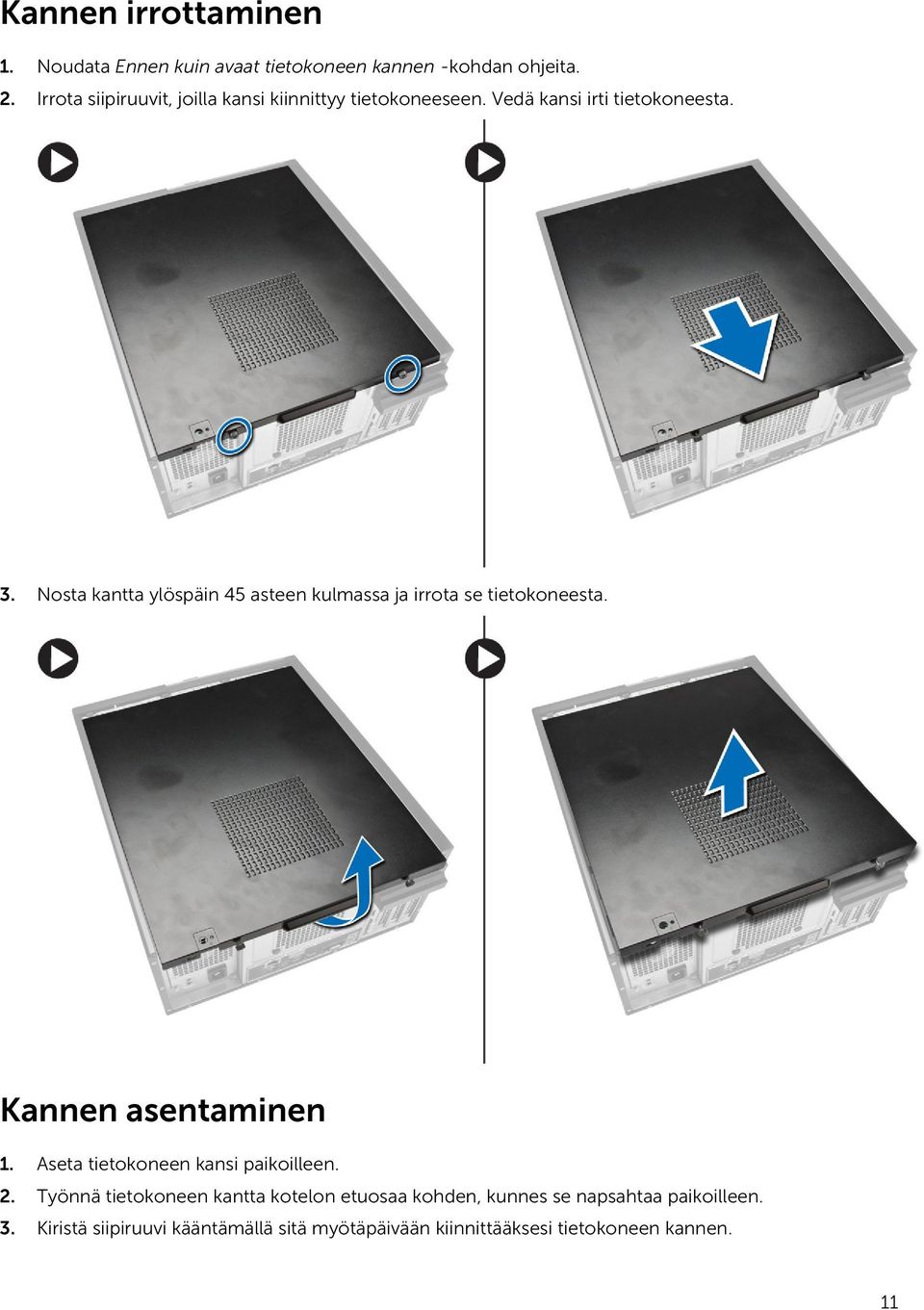 Kannen irrottaminen

1. Noudata Ennen kuin avaat tietokoneen kannen -kohdan ohjeita.

2. Irrota siipiruuvit, joilla kansi kiinnittyy tietokoneeseen. Vedä kansi irti tietokoneesta.

3. Nosta kantta ylöspäin 45 asteen kulmassa ja irrota se tietokoneesta.

Kannen asentaminen

1. Aseta tietokoneen kansi paikoilleen.

2. Työnnä tietokoneen kantta kotelon etuosaa kohden, kunnes se napsahtaa paikoilleen.

3. Kiristä siipiruuvi kääntämällä sitä myötäpäivään kiinnittääksesi tietokoneen kannen.

11