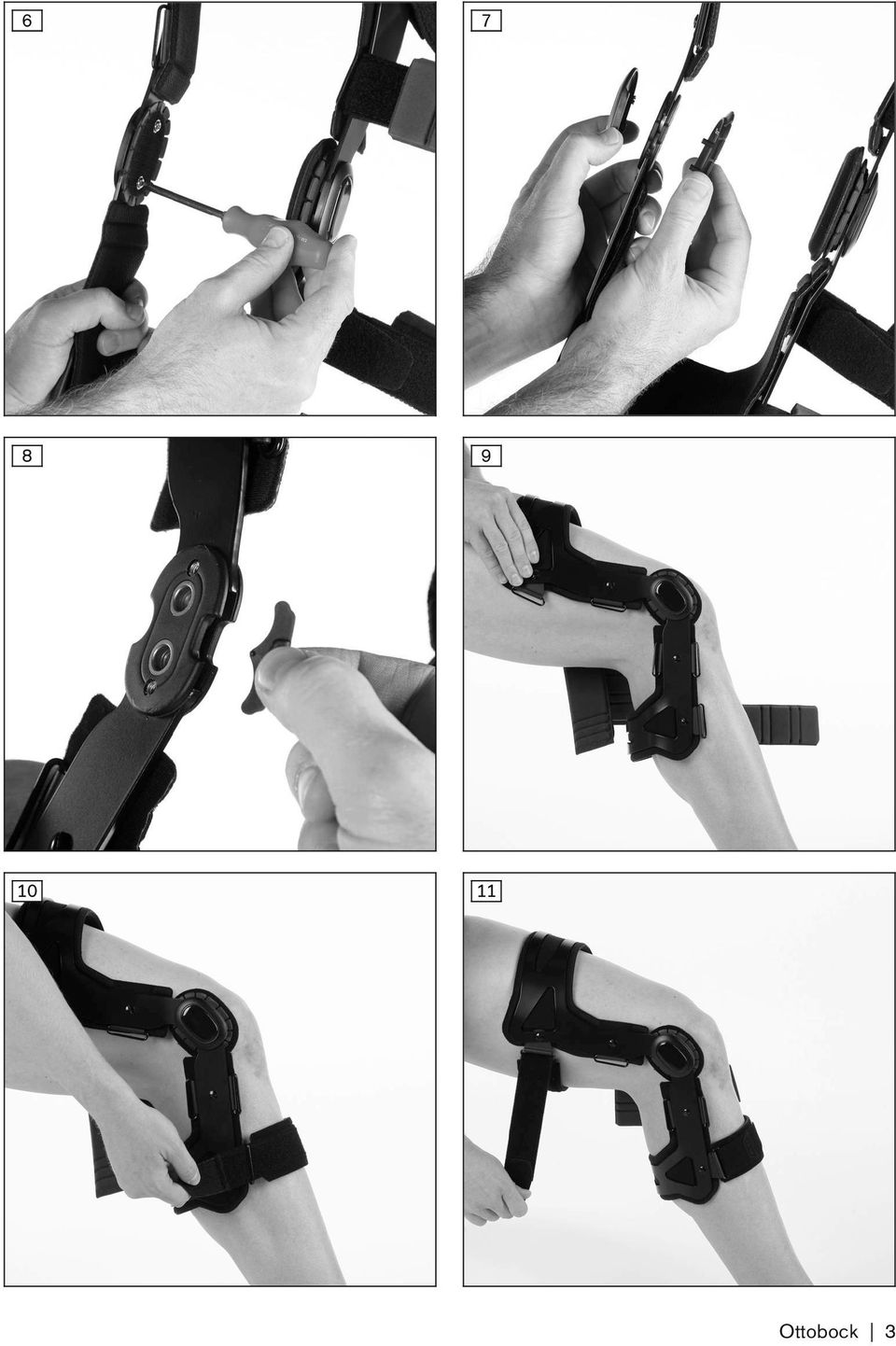 6

7

8

9

10

11

Ottobock | 3