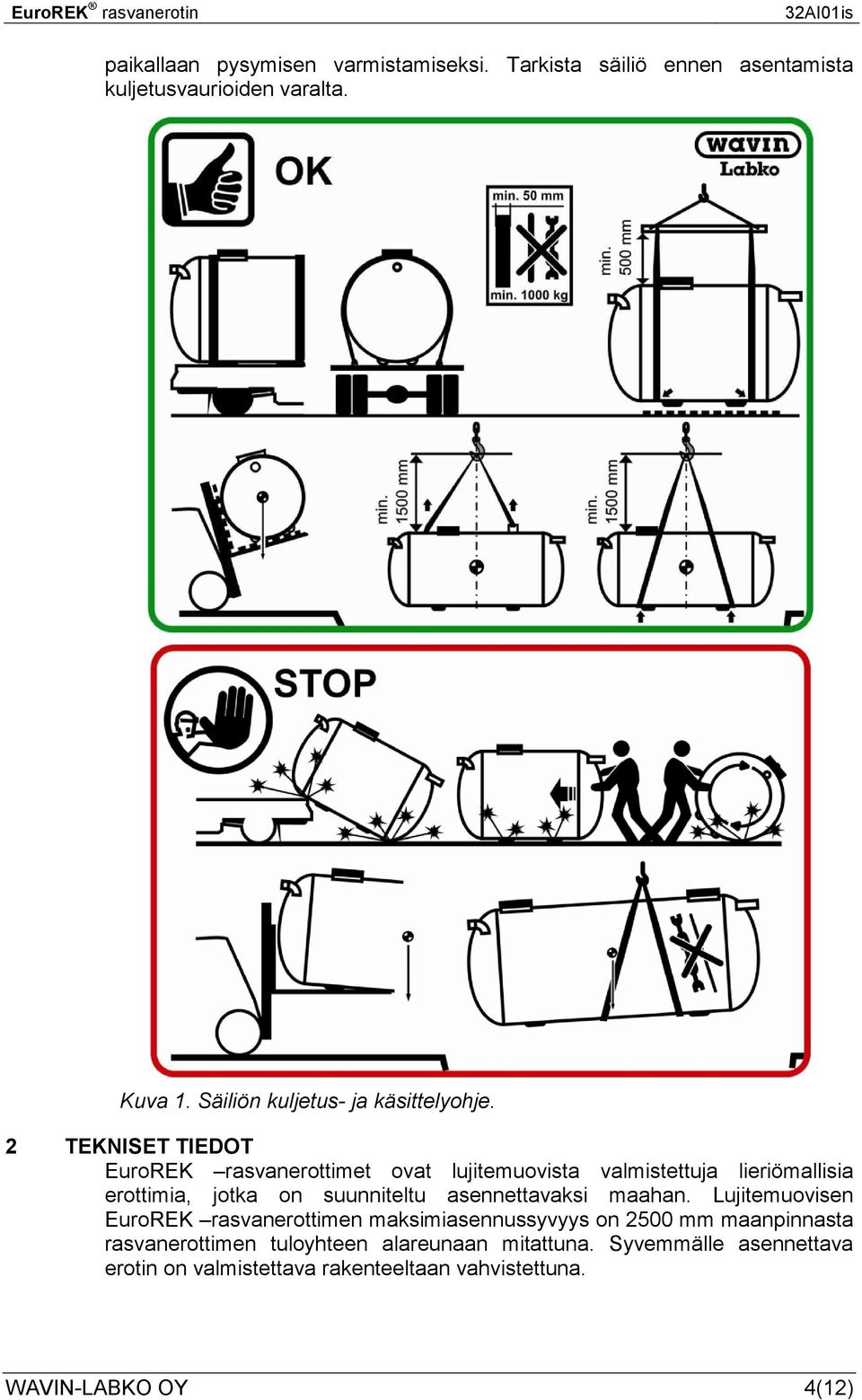 EuroREK® rasvanerotin

32AI01is

paikallaan pysymisen varmistamiseksi. Tarkista säiliö ennen asentamista kuljetusvaurioiden varalta.

OK

wavin Labko

min. 50 mm

min. 1000 kg

min. 500 mm

min. 1500 mm

min. 1500 mm

STOP

Kuva 1. Säiliön kuljetus- ja käsittelyohje.

2 TEKNISET TIEDOT

EuroREK –rasvanerottimet ovat lujitemuovista valmistettuja lieriömallisia erottimia, jotka on suunniteltu asennettavaksi maahan. Lujitemuovisen EuroREK –rasvanerottimen maksimiasennussyvyys on 2500 mm maanpinnasta rasvanerottimen tuloyhteen alareunaan mitattuna. Syvemmälle asennettava erotin on valmistettava rakenteeltaan vahvistettuna.

WAVIN-LABKO OY

4(12)