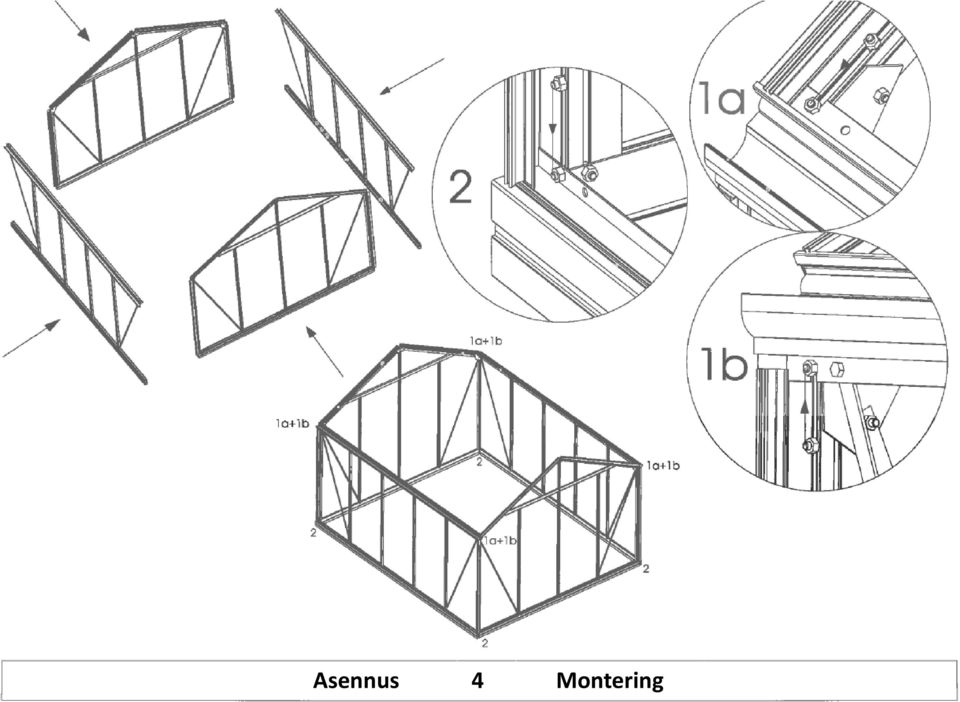 2

1a

1b

1a+1b

1a+1b

1a+1b

1a+1b

2

2

2

2

Asennus 4 Montering