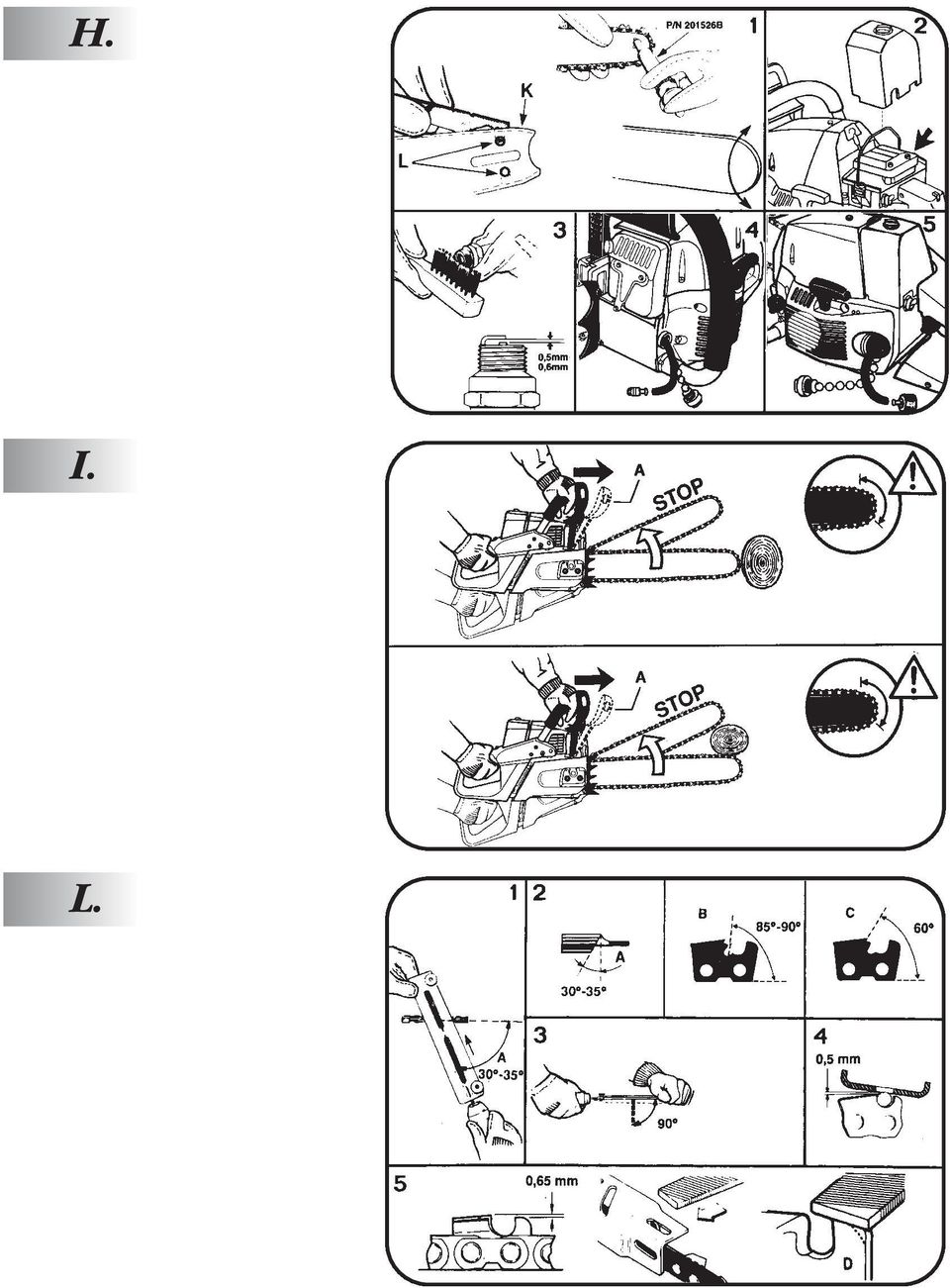 H.

P/N 201526B
1
2
K
L
3
4
5
0,5mm
0,6mm

I.

A
STOP

A
STOP

L.

1
2
A
30°-35°
B
85°-90°
C
60°
A
30°-35°
3
90°
4
0,5 mm
5
0,65 mm
D