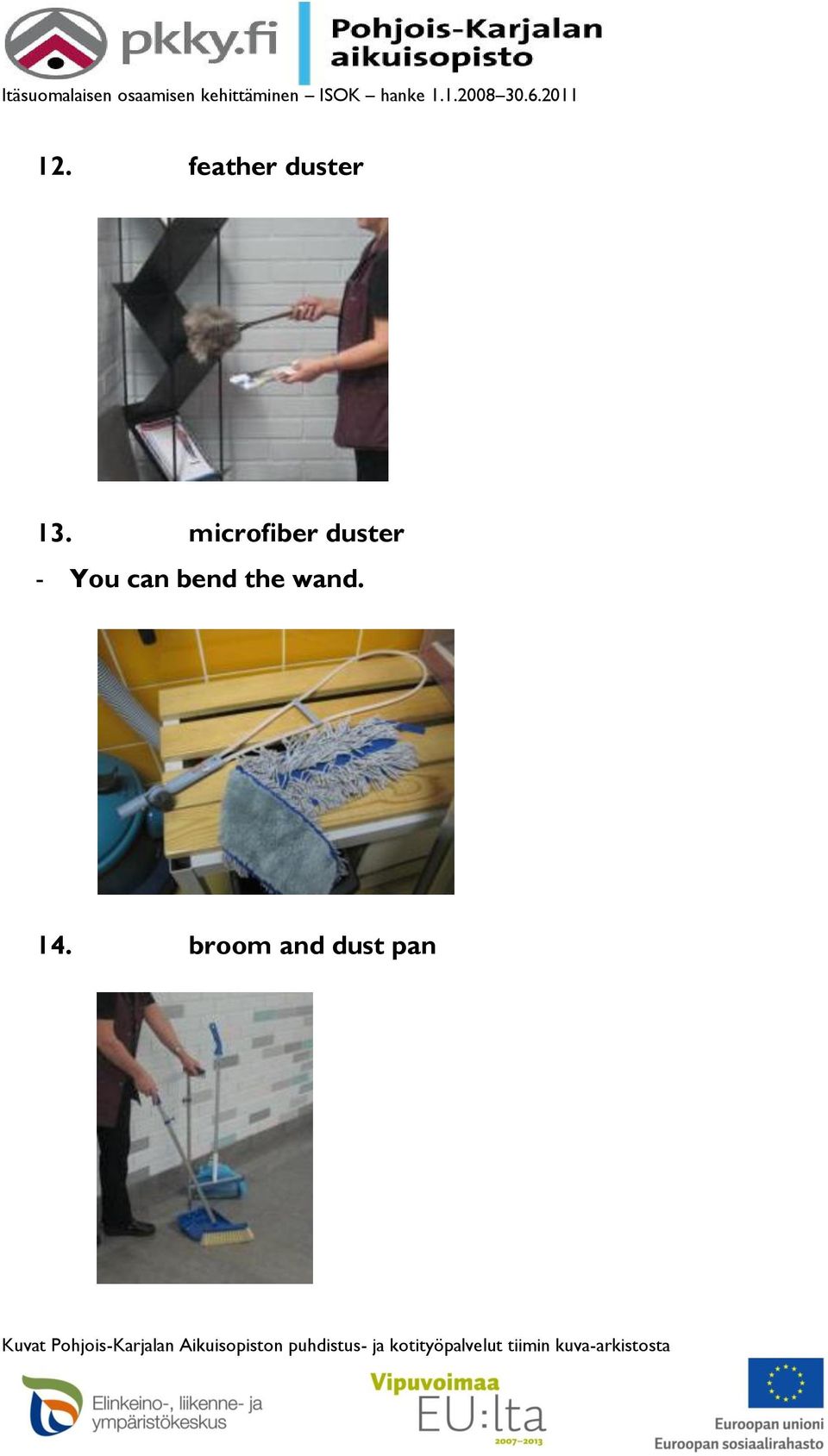 pkky.fi Pohjois-Karjalan aikuisopisto
Itäsuomalaisen osaamisen kehittäminen – ISOK – hanke 1.1.2008–30.6.2011

12. feather duster

13. microfiber duster
- You can bend the wand.

14. broom and dust pan

Kuvat Pohjois-Karjalan Aikuisopiston puhdistus- ja kotityöpalvelut tiimin kuva-arkistosta

Elinkeino-, liikenne- ja ympäristökeskus

Vipuvoimaa EU:lta 2007–2013

Euroopan unioni
Euroopan sosiaalirahasto