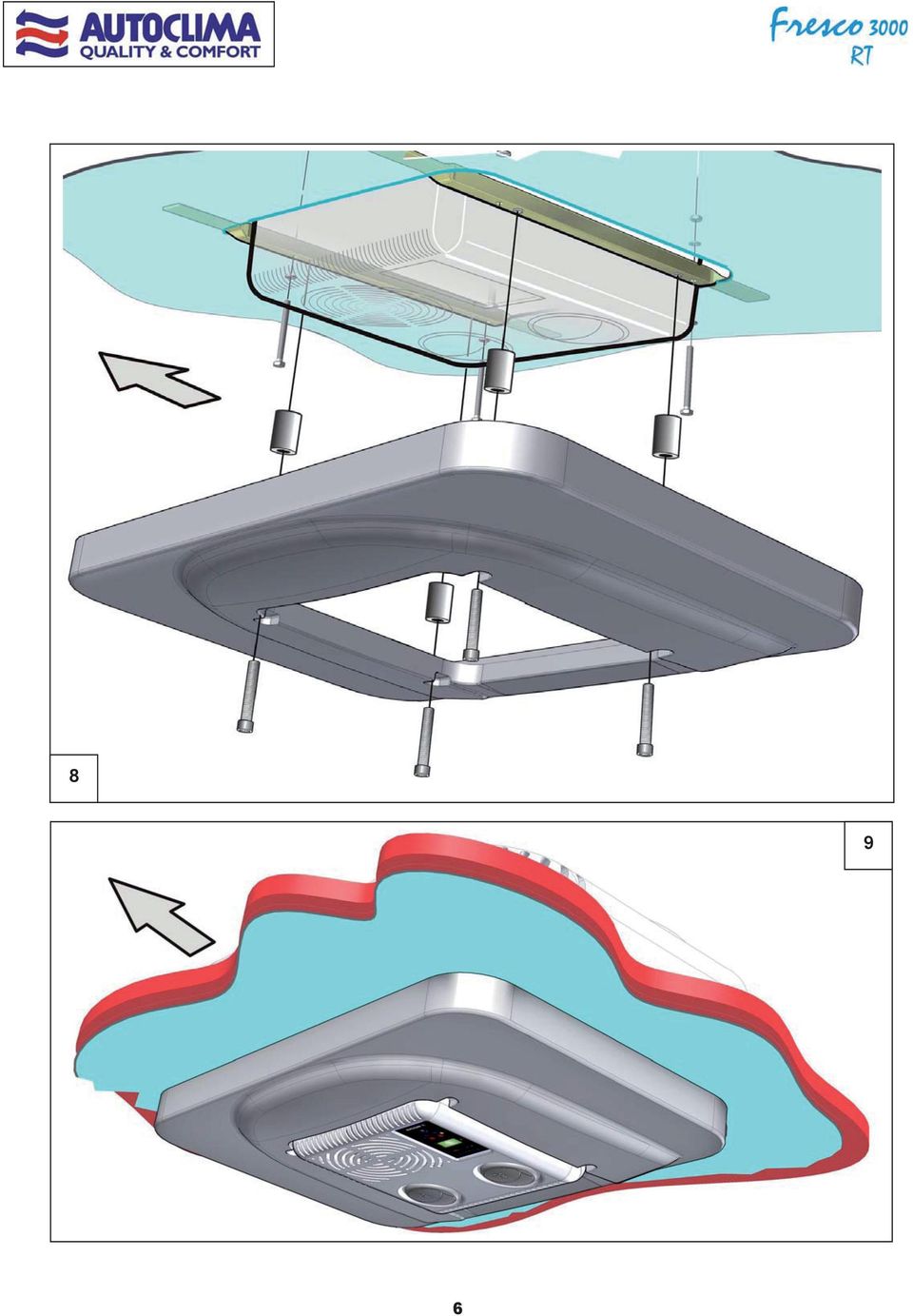 AUTOCLIMA
QUALITY & COMFORT

Fresco 3000
RT

8

9

6