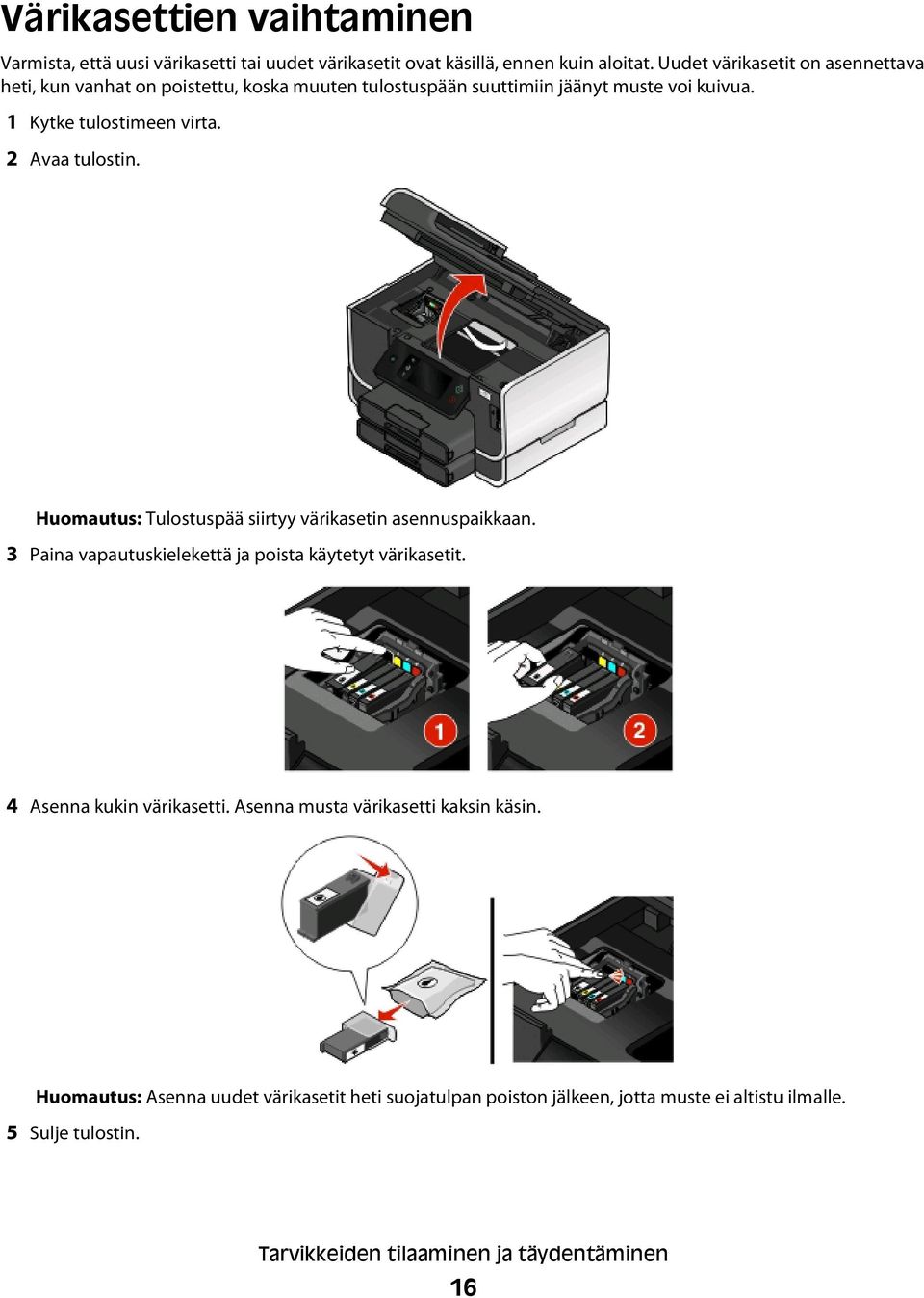 Värikasettien vaihtaminen

Varmista, että uusi värikasetti tai uudet värikasetit ovat käsillä, ennen kuin aloitat. Uudet värikasetit on asennettava heti, kun vanhat on poistettu, koska muuten tulostuspään suuttimiin jäänyt muste voi kuivua.

1 Kytke tulostimeen virta.

2 Avaa tulostin.

Huomautus: Tulostuspää siirtyy värikasetin asennuspaikkaan.

3 Paina vapautuskielekettä ja poista käytetyt värikasetit.

1

2

4 Asenna kukin värikasetti. Asenna musta värikasetti kaksin käsin.

Huomautus: Asenna uudet värikasetit heti suojatulpan poiston jälkeen, jotta muste ei altistu ilmalle.

5 Sulje tulostin.

Tarvikkeiden tilaaminen ja täydentäminen

16