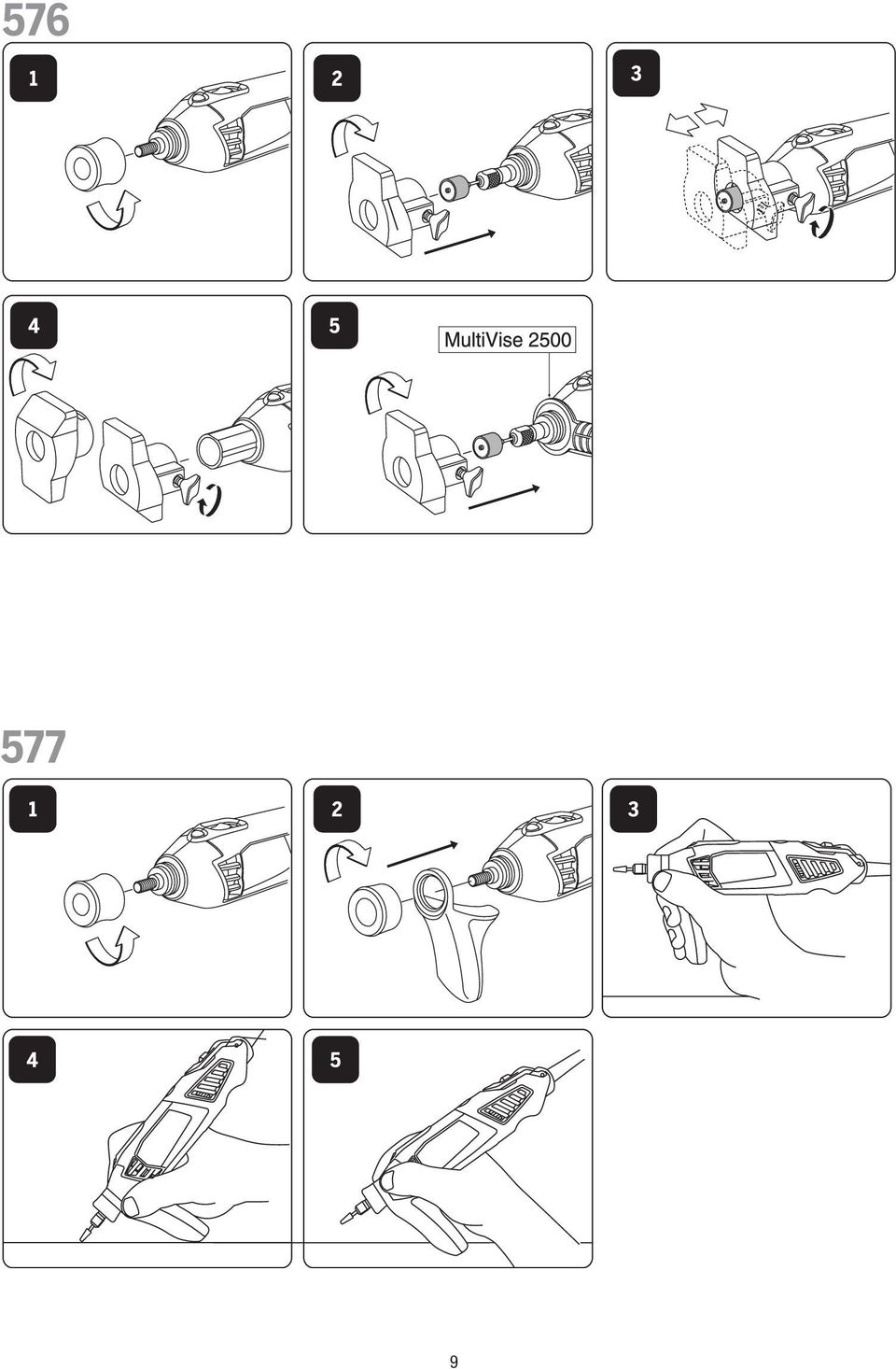 576

1

2

3

4

5

MultiVise 2500

577

1

2

3

4

5

9