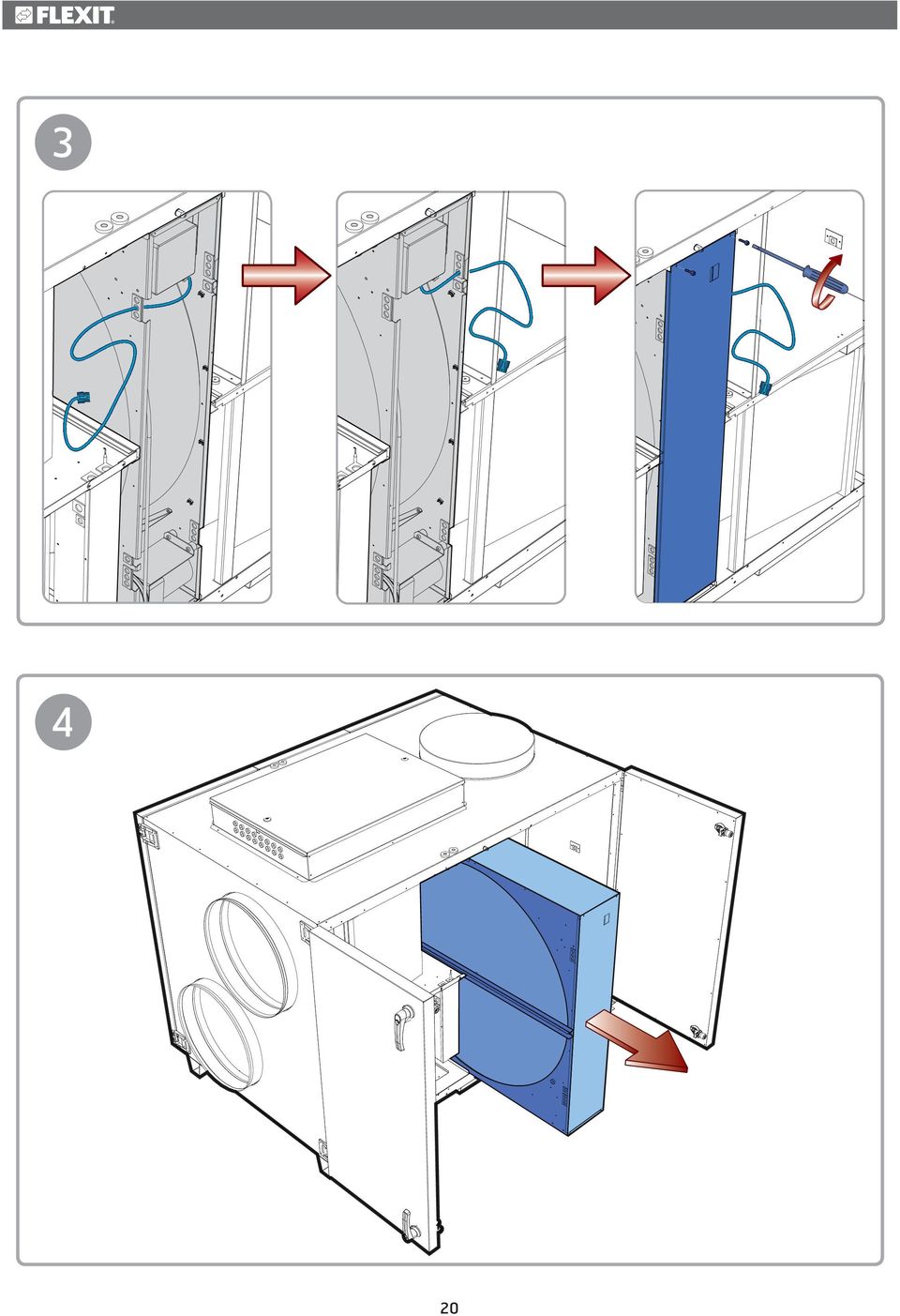 FLEXIT

3

4

20