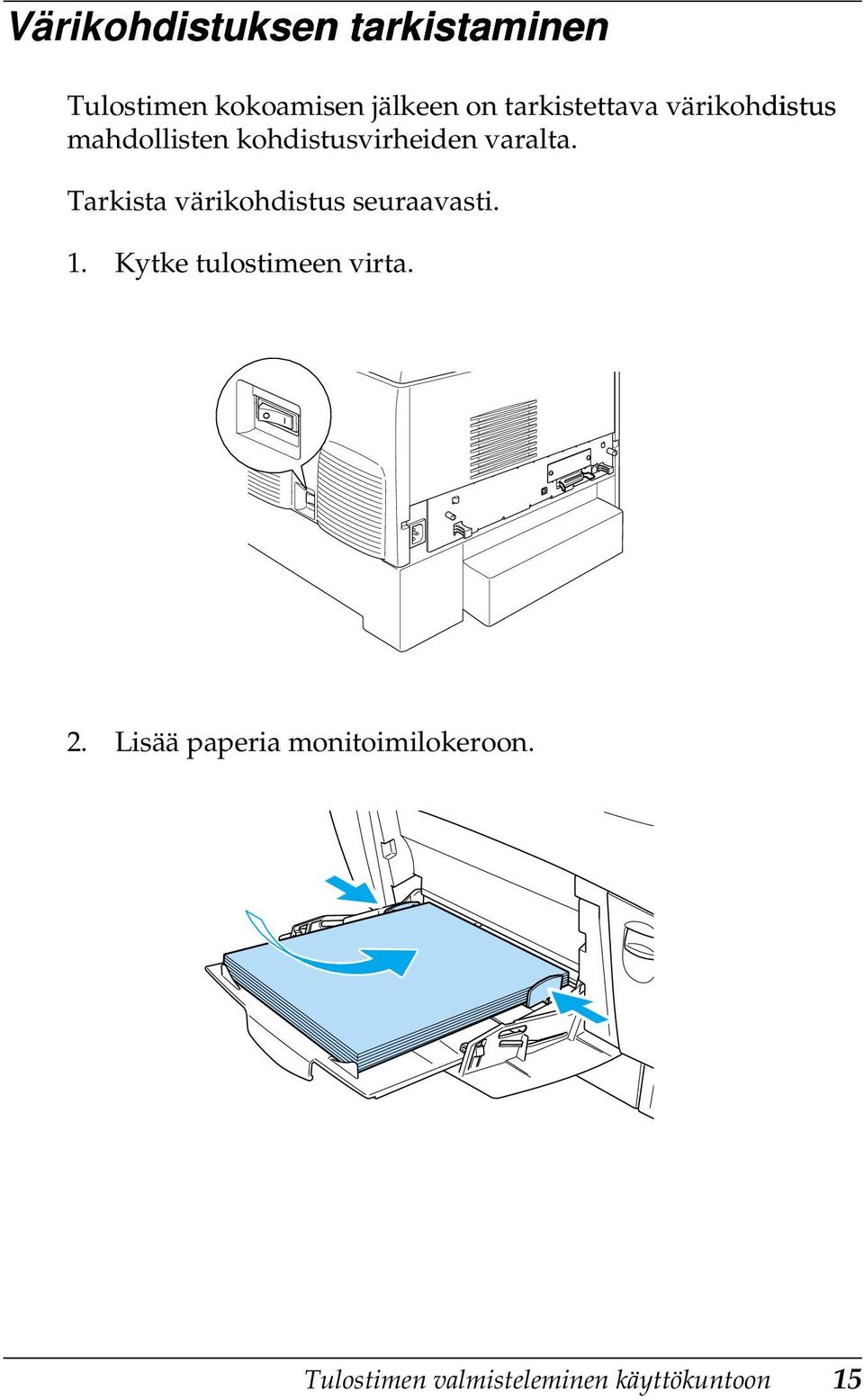 Värikohdistuksen tarkistaminen

Tulostimen kokoamisen jälkeen on tarkistettava värikohdistus mahdollisten kohdistusvirheiden varalta.

Tarkista värikohdistus seuraavasti.

1. Kytke tulostimeen virta.

2. Lisää paperia monitoimilokeroon.

Tulostimen valmisteleminen käyttökuntoon 15