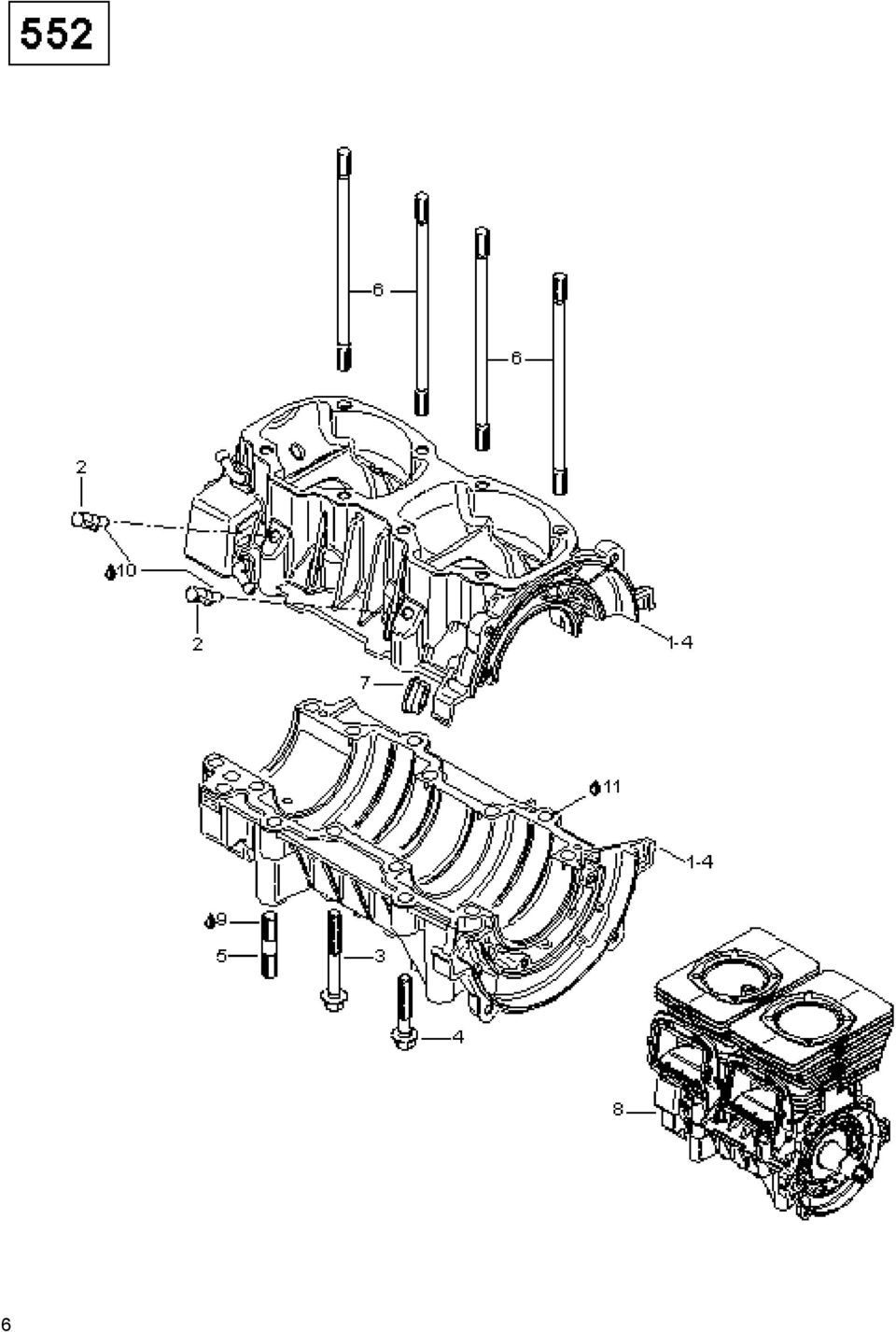 552

6

6

2

10

2

1-4

7

11

1-4

9

5

3

4

8

6