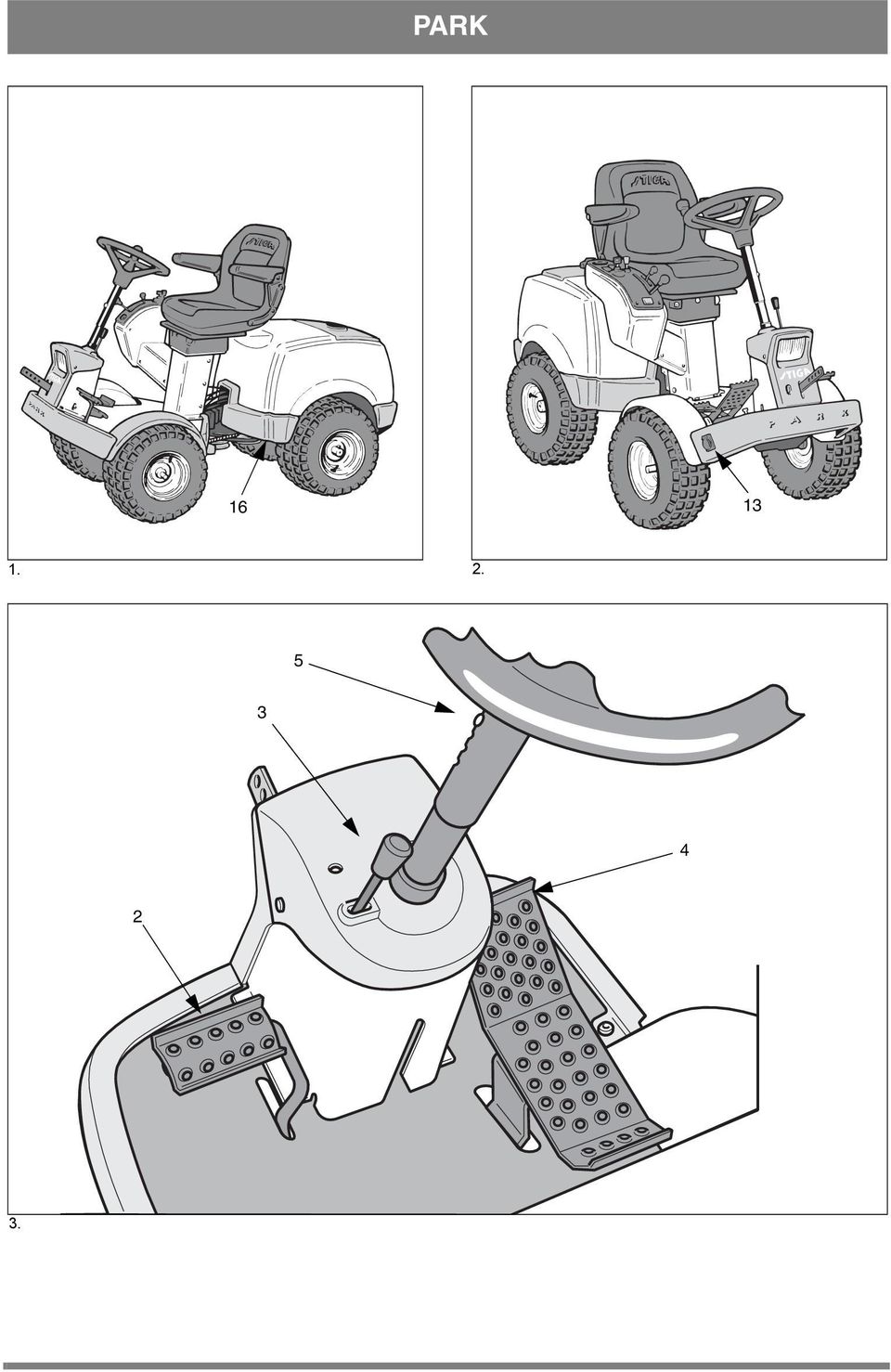 PARK

STIGA

PARK

16

1.

STIGA

STIGA

PARK

13

2.

5

3

4

2

3.