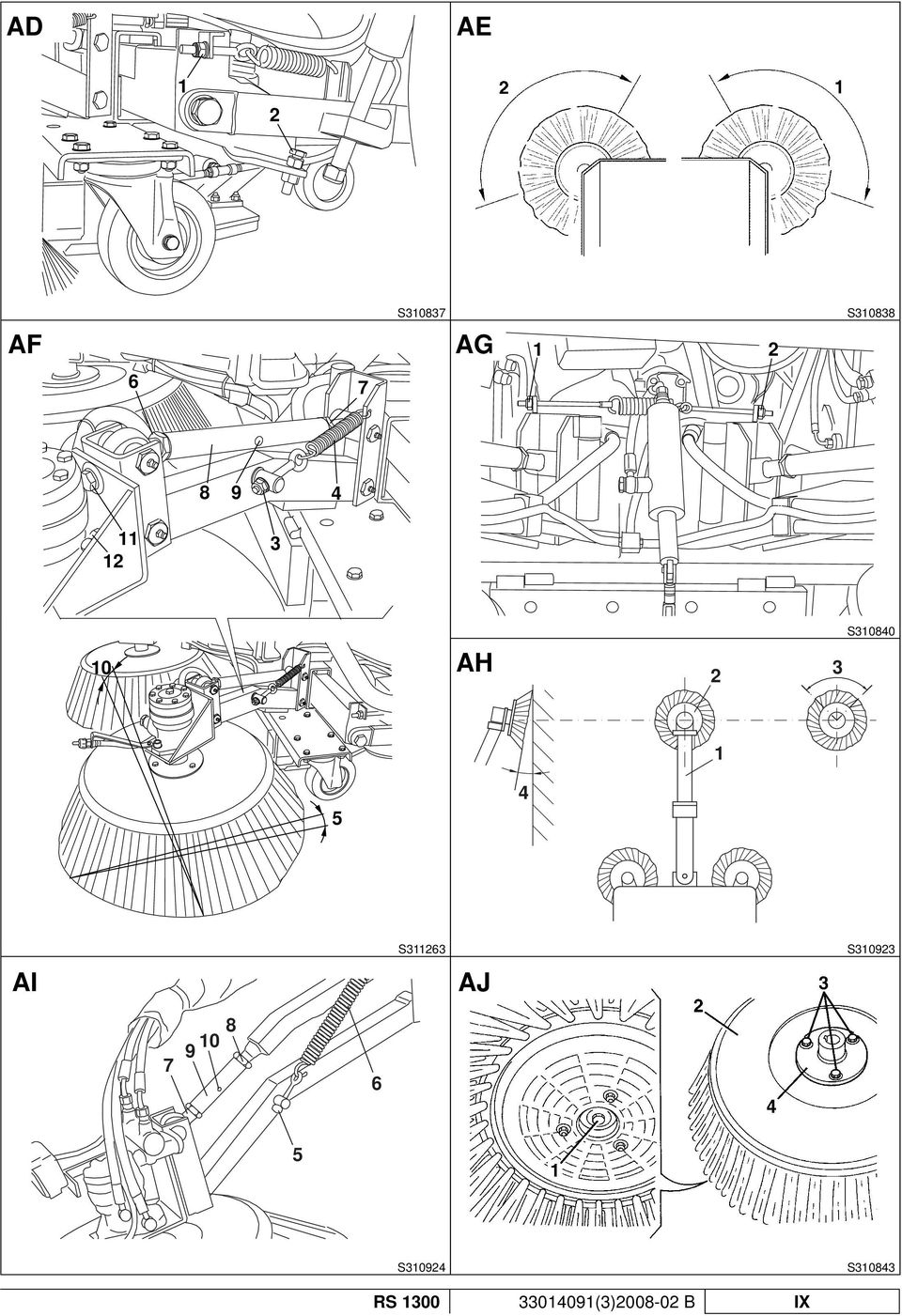 AD

1

2

S310837

AE

2

1

S310838

AF

6

7

8

9

4

11

12

3

10

5

S311263

AG

1

2

S310840

AH

2

3

1

4

S310923

AI

8

10

9

7

6

5

S310924

AJ

2

3

4

1

S310843

RS 1300

33014091(3)2008-02 B

IX