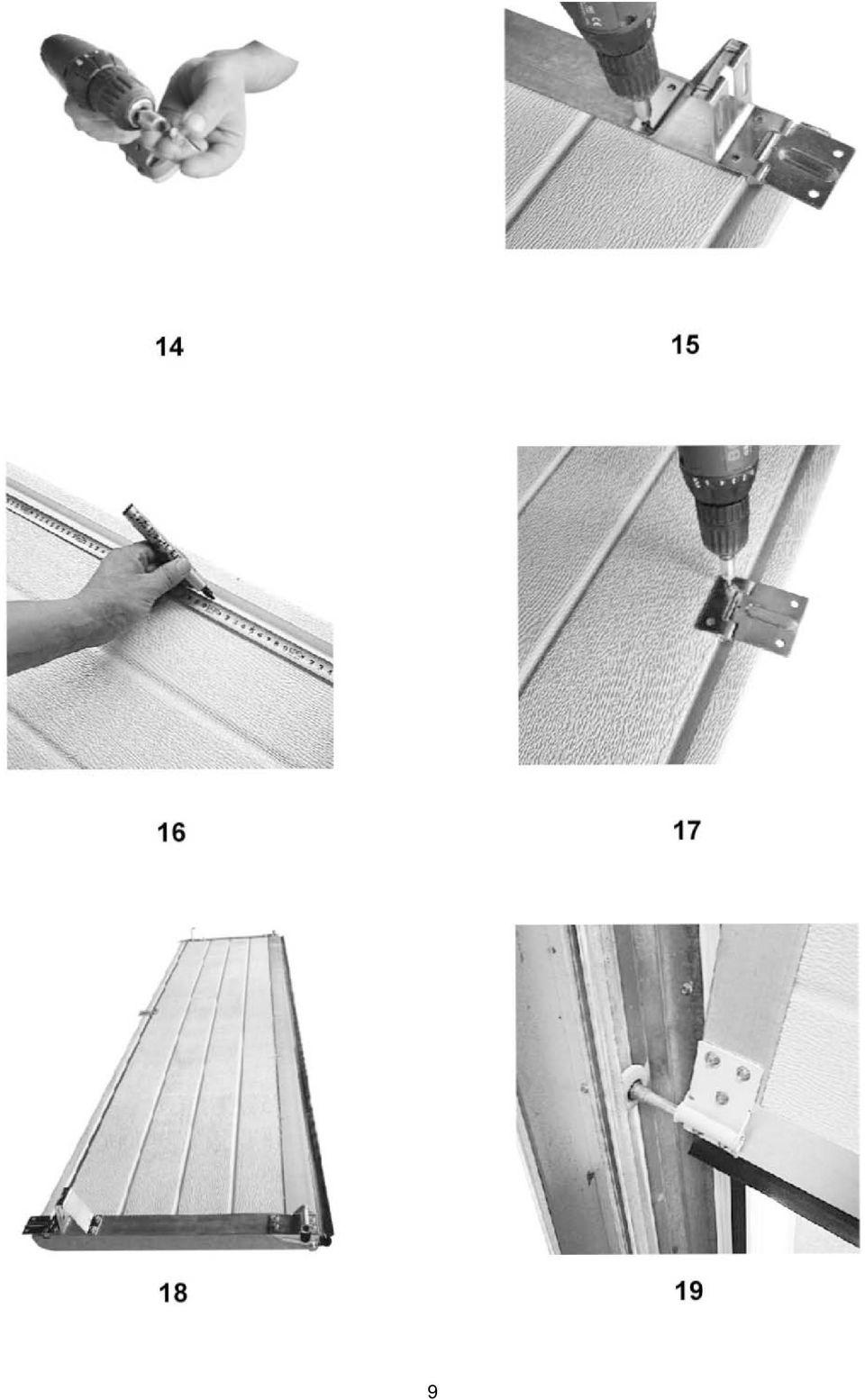 14

15

16

17

18

19

9