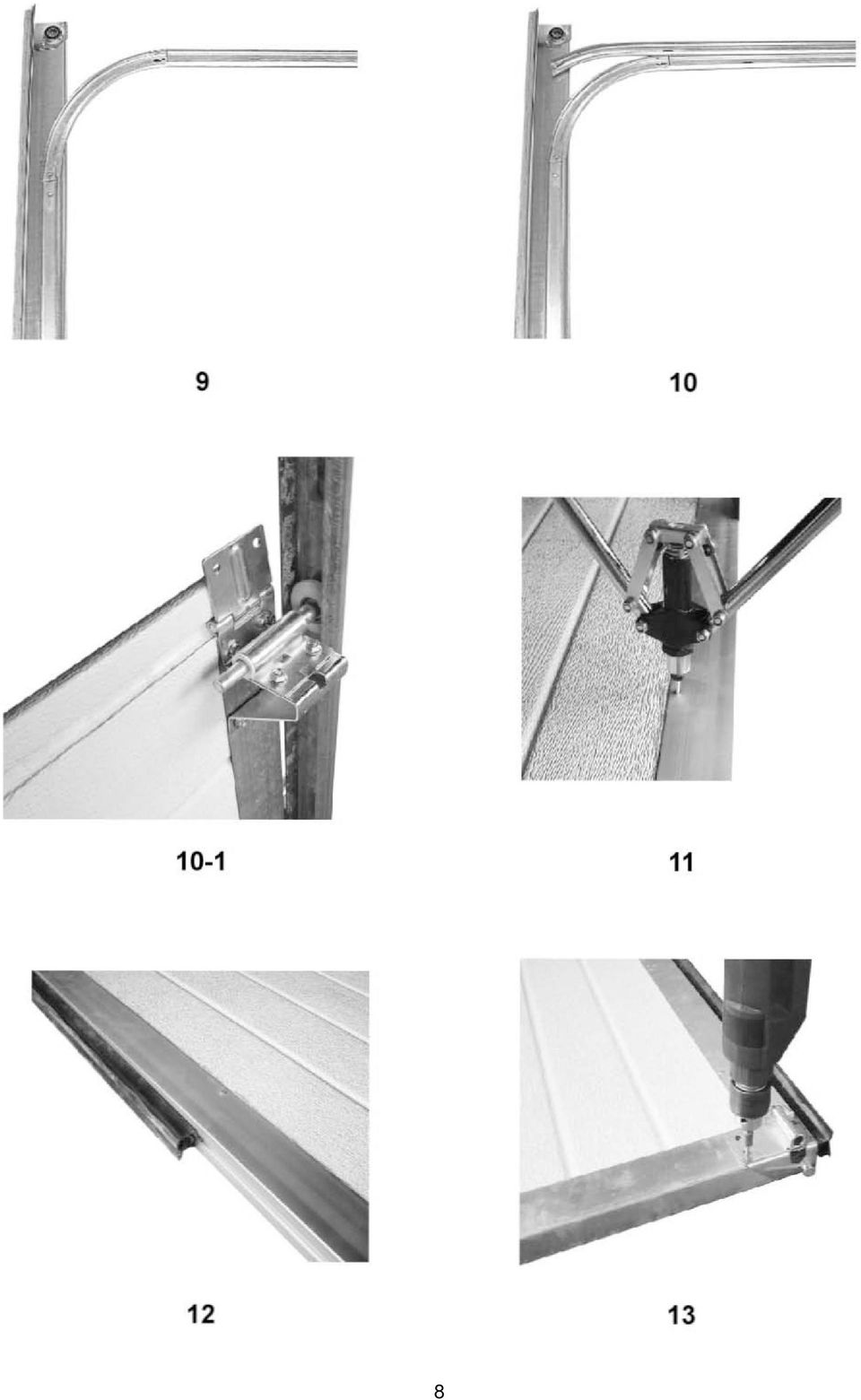 9

10

10-1

11

12

13

8