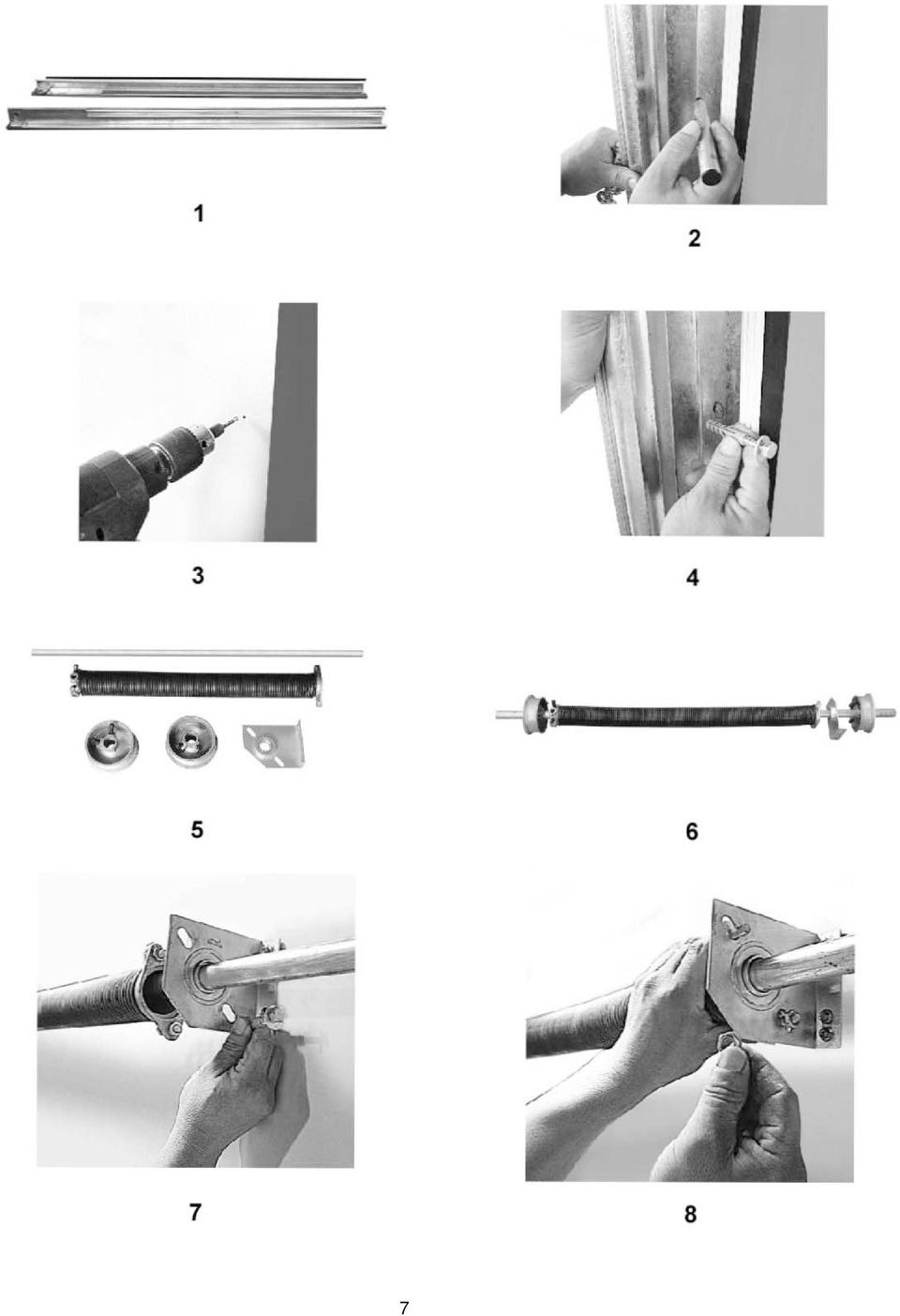 1

2

3

4

5

6

7

8

7