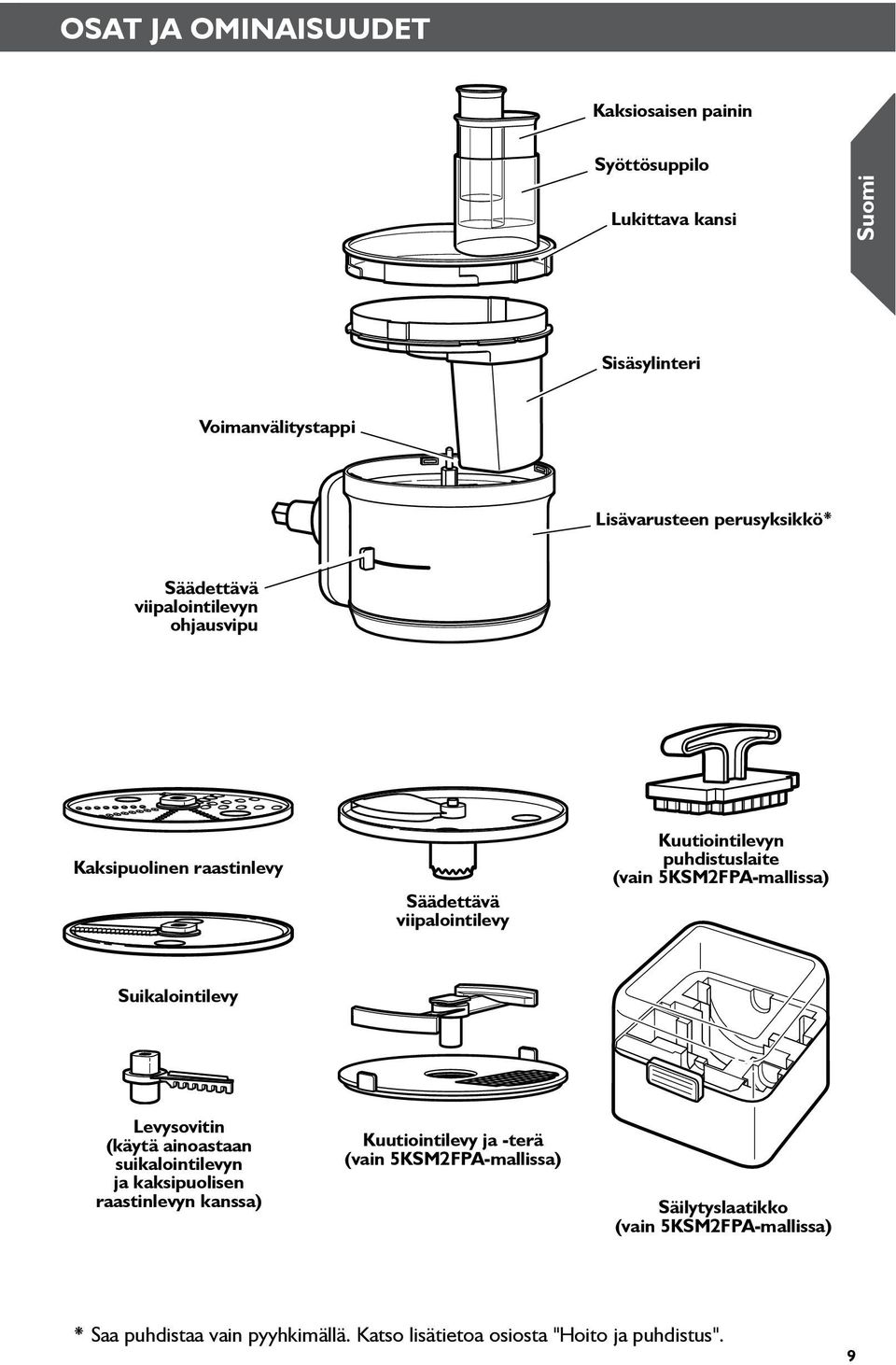 OSAT JA OMINAISUUDET

Suomi

Kaksiosaisen painin

Syöttösuppilo

Lukittava kansi

Sisäsylinteri

Voimanvälitystappi

Lisävarusteen perusyksikkö*

Säädettävä viipalointilevyn ohjausvipu

Kaksipuolinen raastinlevy

Säädettävä viipalointilevy

Kuutiointilevyn puhdistuslaite (vain 5KSM2FPA-mallissa)

Suikalointilevy

Levysovitin (käytä ainoastaan suikalointilevyn ja kaksipuolisen raastinlevyn kanssa)

Kuutiointilevy ja -terä (vain 5KSM2FPA-mallissa)

Säilytyslaatikko (vain 5KSM2FPA-mallissa)

* Saa puhdistaa vain pyyhkimällä. Katso lisätietoa osiosta "Hoito ja puhdistus".

9