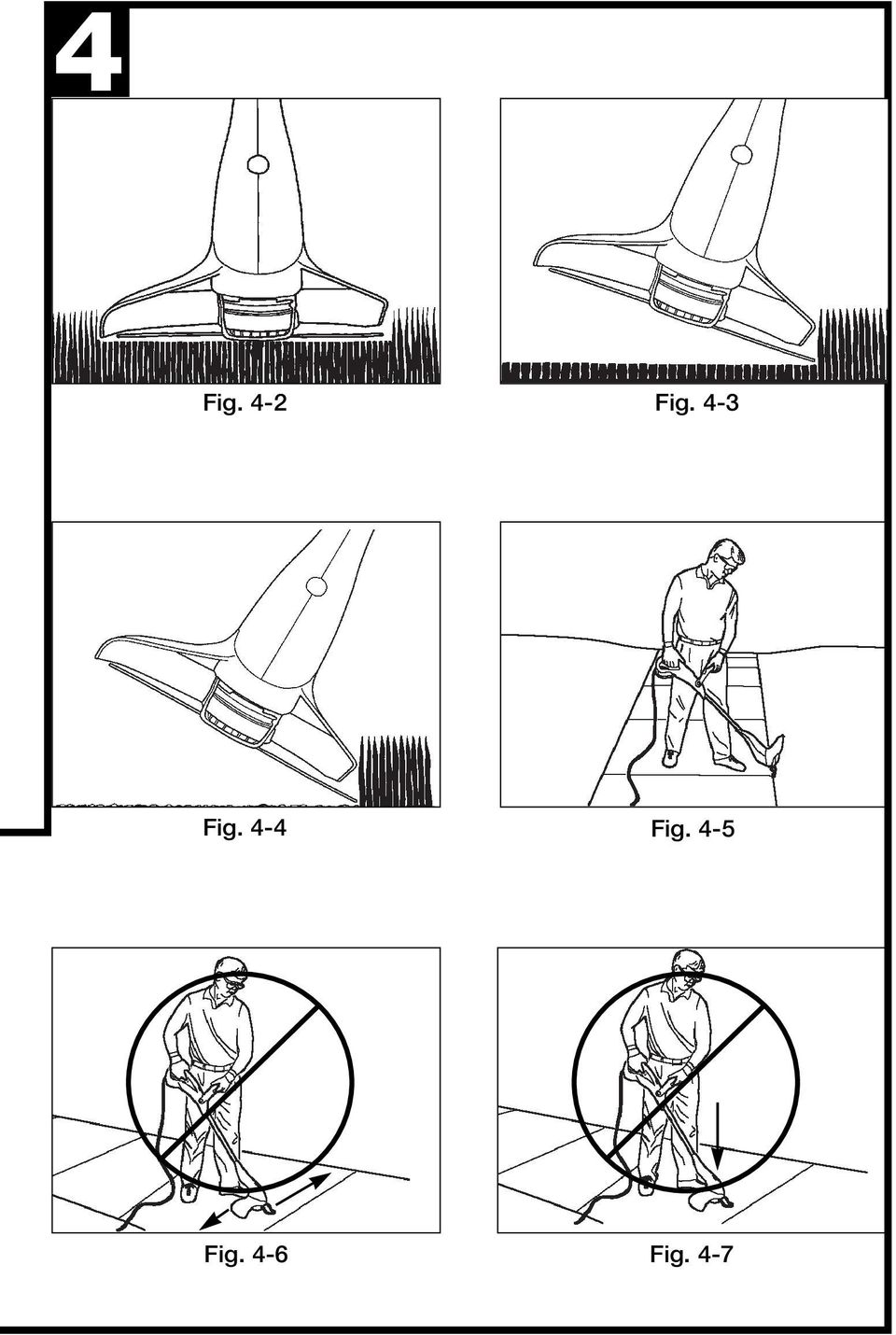 4

Fig. 4-2

Fig. 4-3

Fig. 4-4

Fig. 4-5

Fig. 4-6

Fig. 4-7