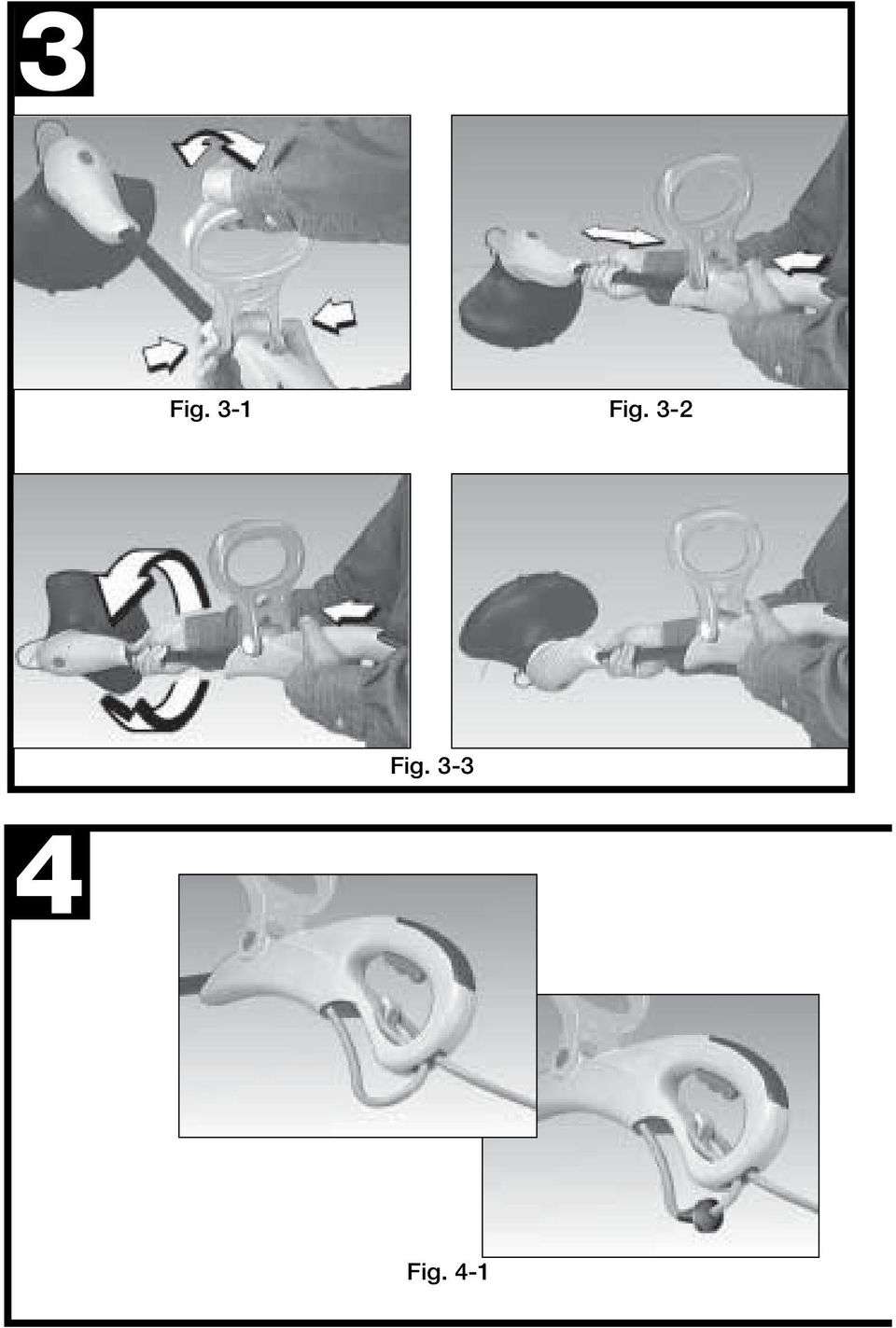 3

Fig. 3-1

Fig. 3-2

Fig. 3-3

4

Fig. 4-1