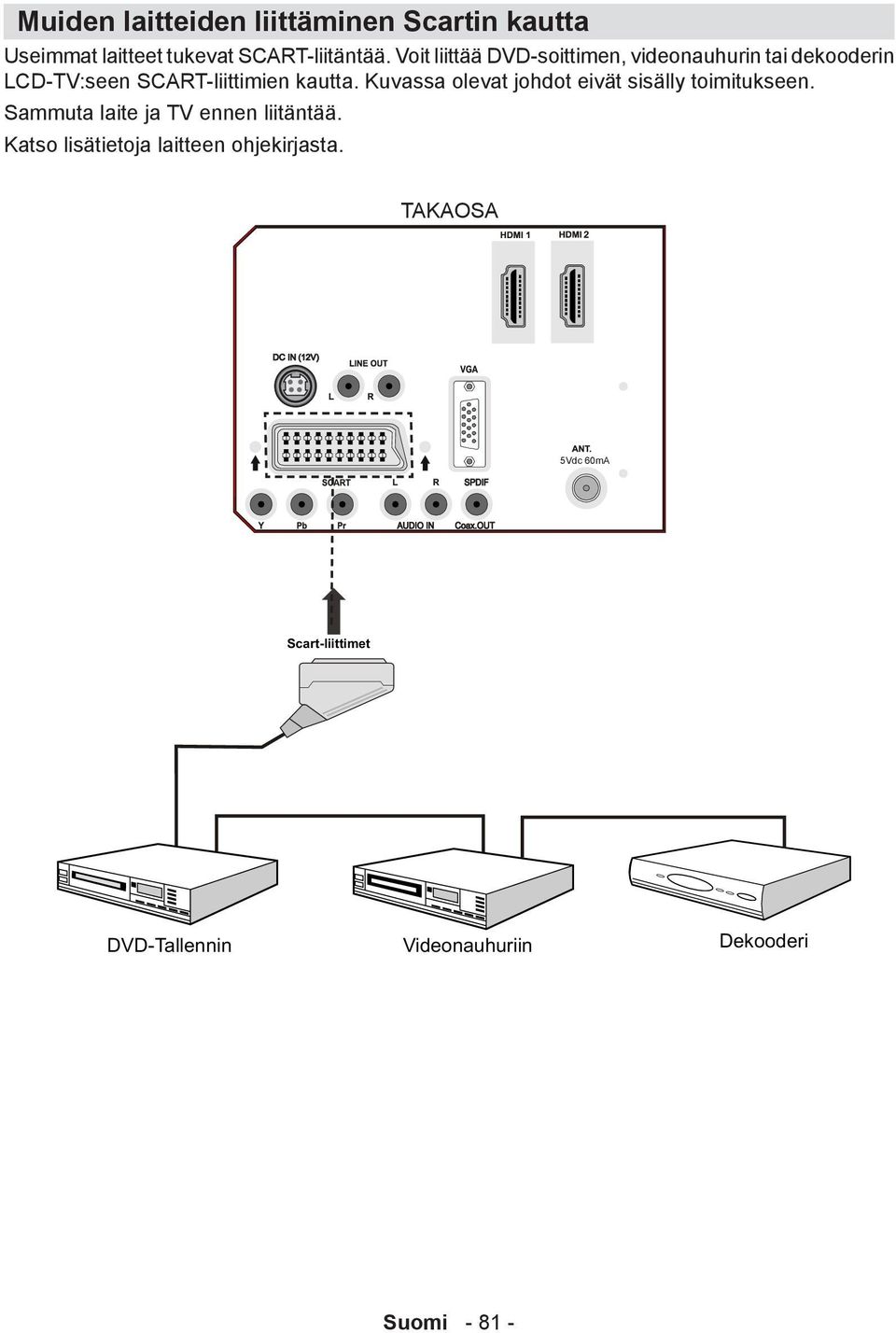 Muiden laitteiden liittäminen Scartin kautta

Useimmat laitteet tukevat SCART-liitäntää. Voit liittää DVD-soittimen, videonauhurin tai dekooderin LCD-TV:seen SCART-liittimien kautta. Kuvassa olevat johdot eivät sisälly toimitukseen.

Sammuta laite ja TV ennen liitäntää.

Katso lisätietoja laitteen ohjekirjasta.

TAKAOSA

HDMI 1

HDMI 2

DC IN (12V)

LINE OUT

L

R

VGA

ANT.

5Vdc 60mA

SCART

L

R

SPDIF

Y

Pb

Pr

AUDIO IN

Coax.OUT

Scart-liittimet

DVD-Tallennin

Videonauhuriin

Dekooderi

Suomi - 81 -