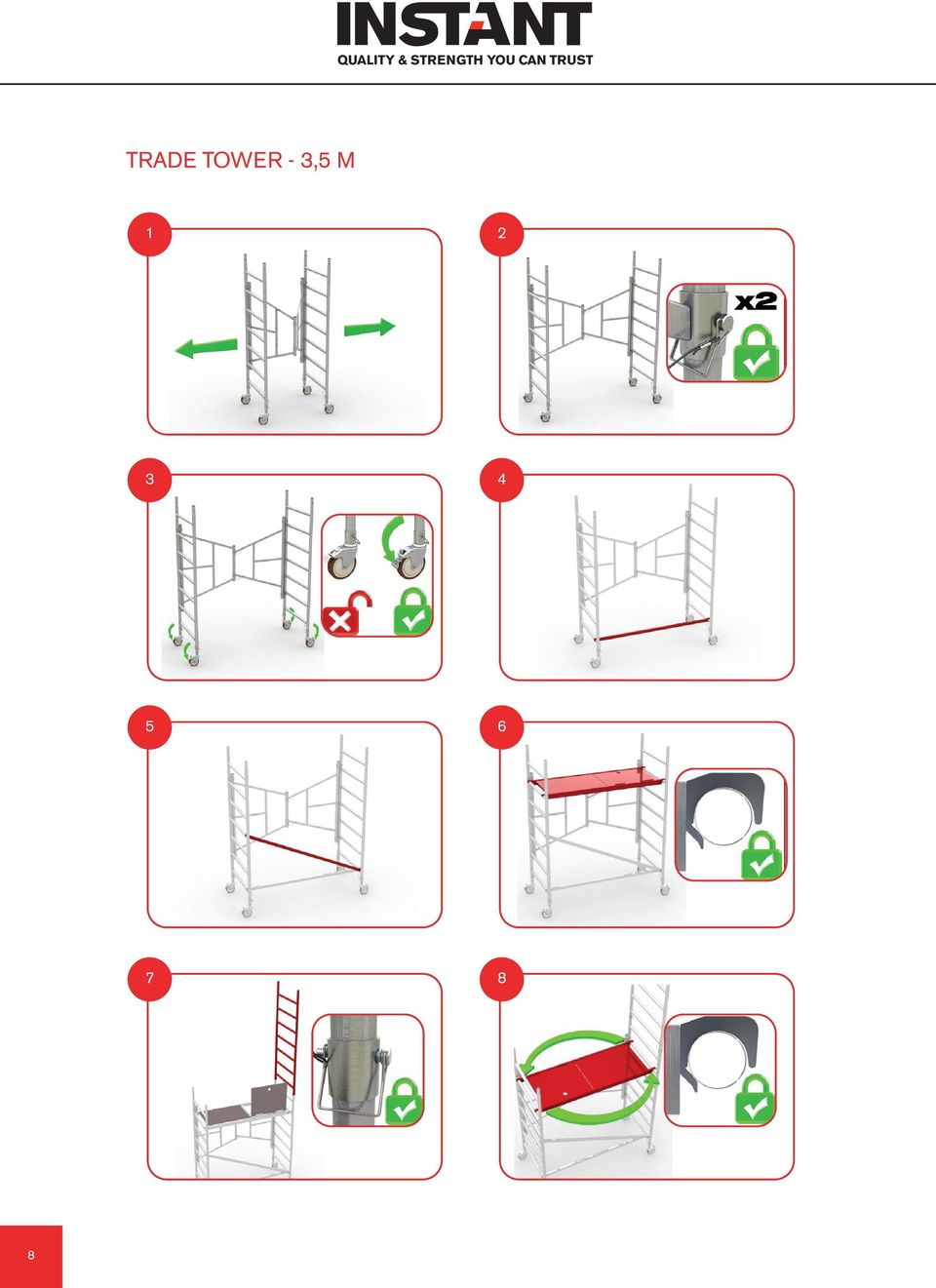 INSTANT
QUALITY & STRENGTH YOU CAN TRUST

TRADE TOWER - 3,5 M

1

2

x2

3

4

5

6

7

8

8