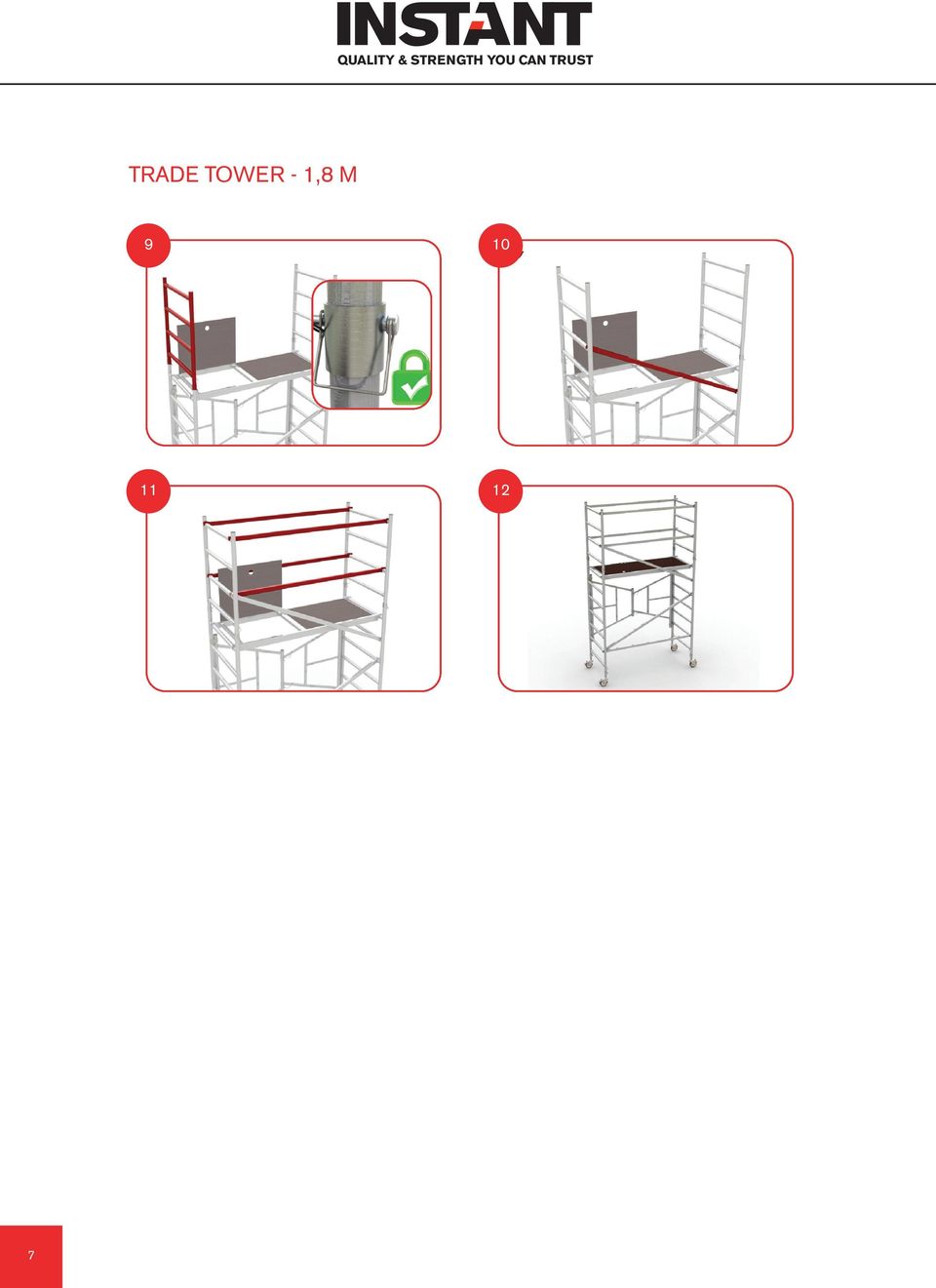 INSTANT
QUALITY & STRENGTH YOU CAN TRUST

TRADE TOWER - 1,8 M

9

10

11

12

7