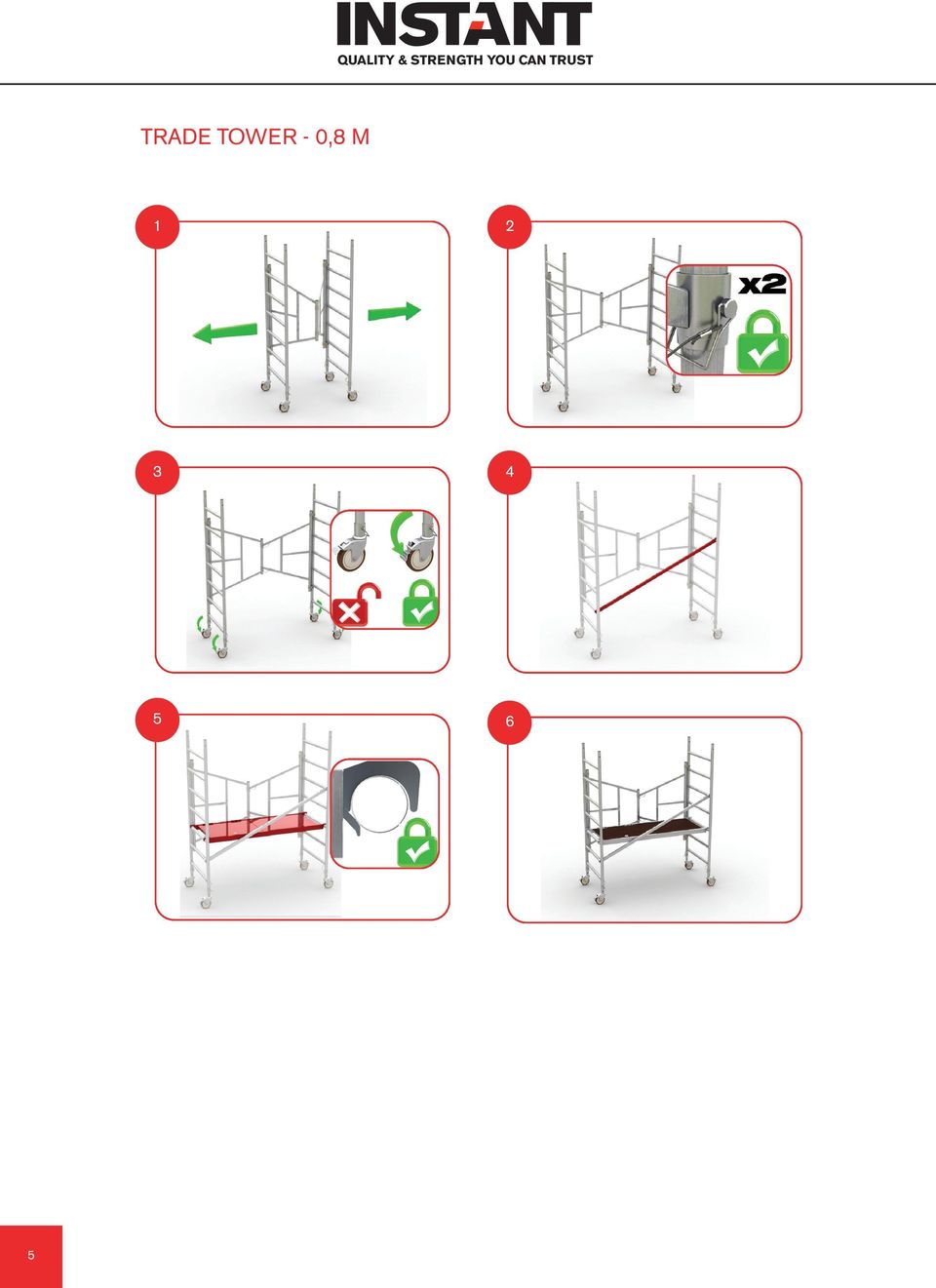 INSTANT
QUALITY & STRENGTH YOU CAN TRUST

TRADE TOWER - 0,8 M

1

2

x2

3

4

5

6

5