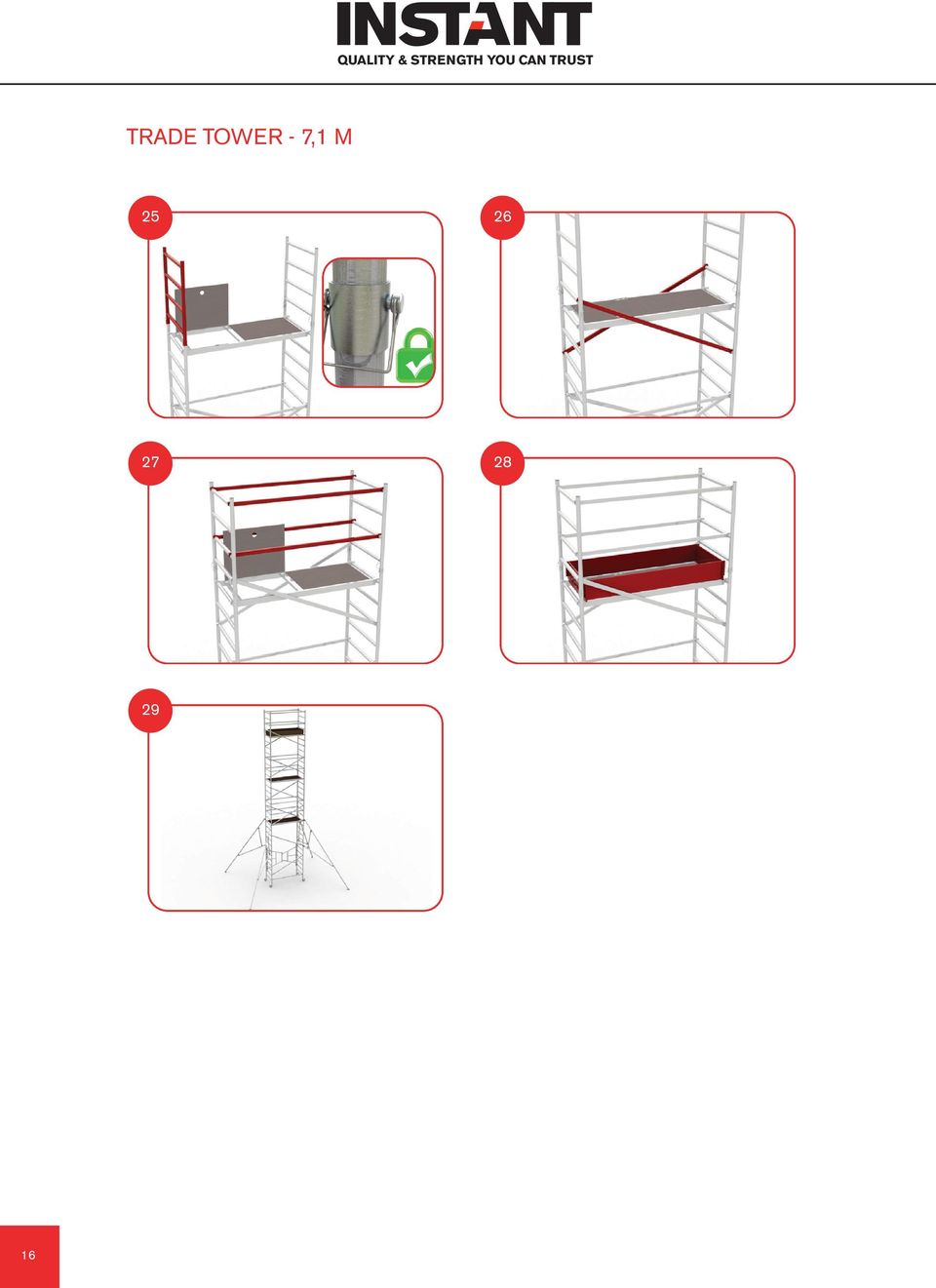 INSTANT
QUALITY & STRENGTH YOU CAN TRUST

TRADE TOWER - 7,1 M

25

26

27

28

29

16