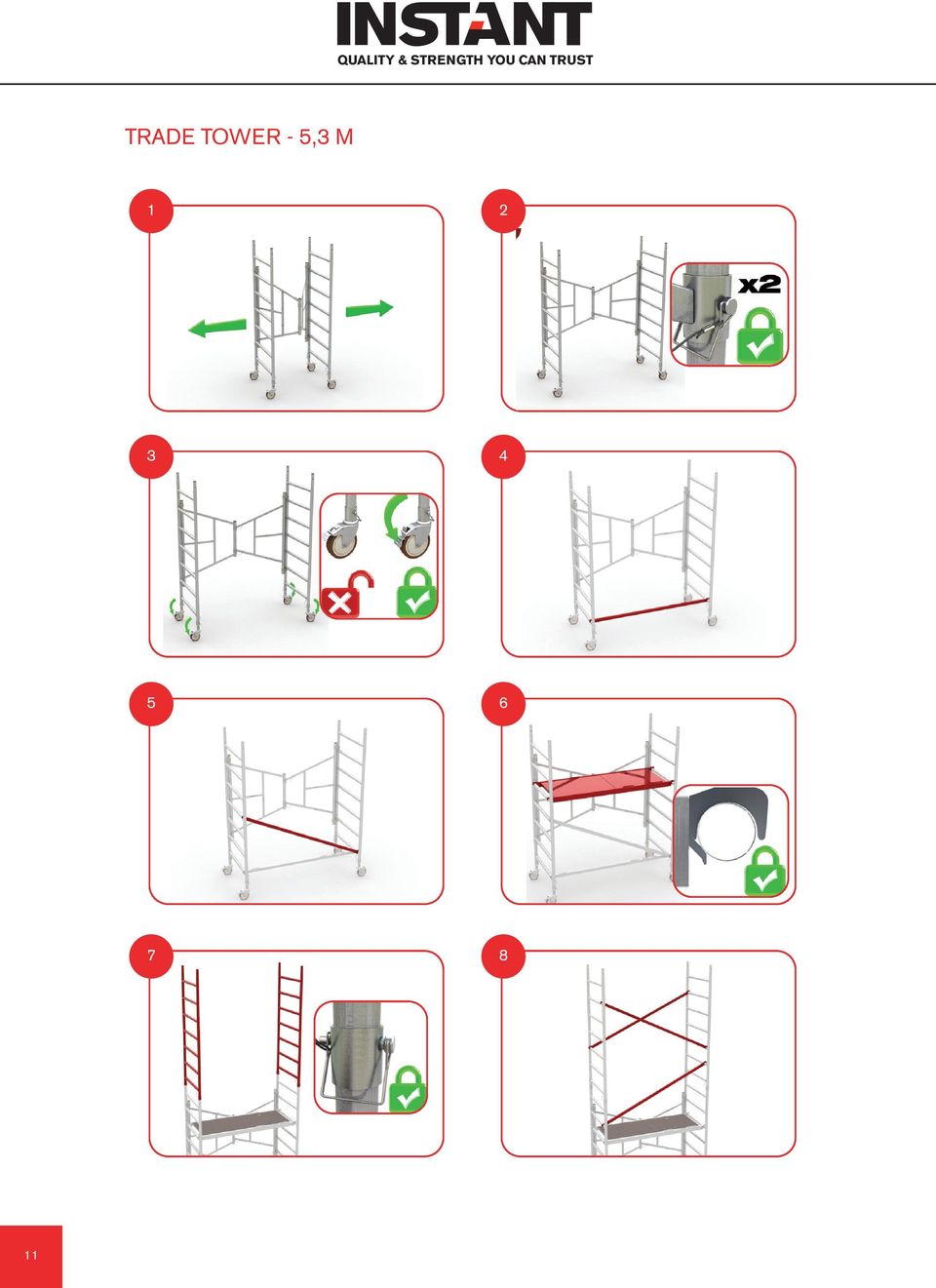 INSTANT
QUALITY & STRENGTH YOU CAN TRUST

TRADE TOWER - 5,3 M

1

2

x2

3

4

5

6

7

8

11