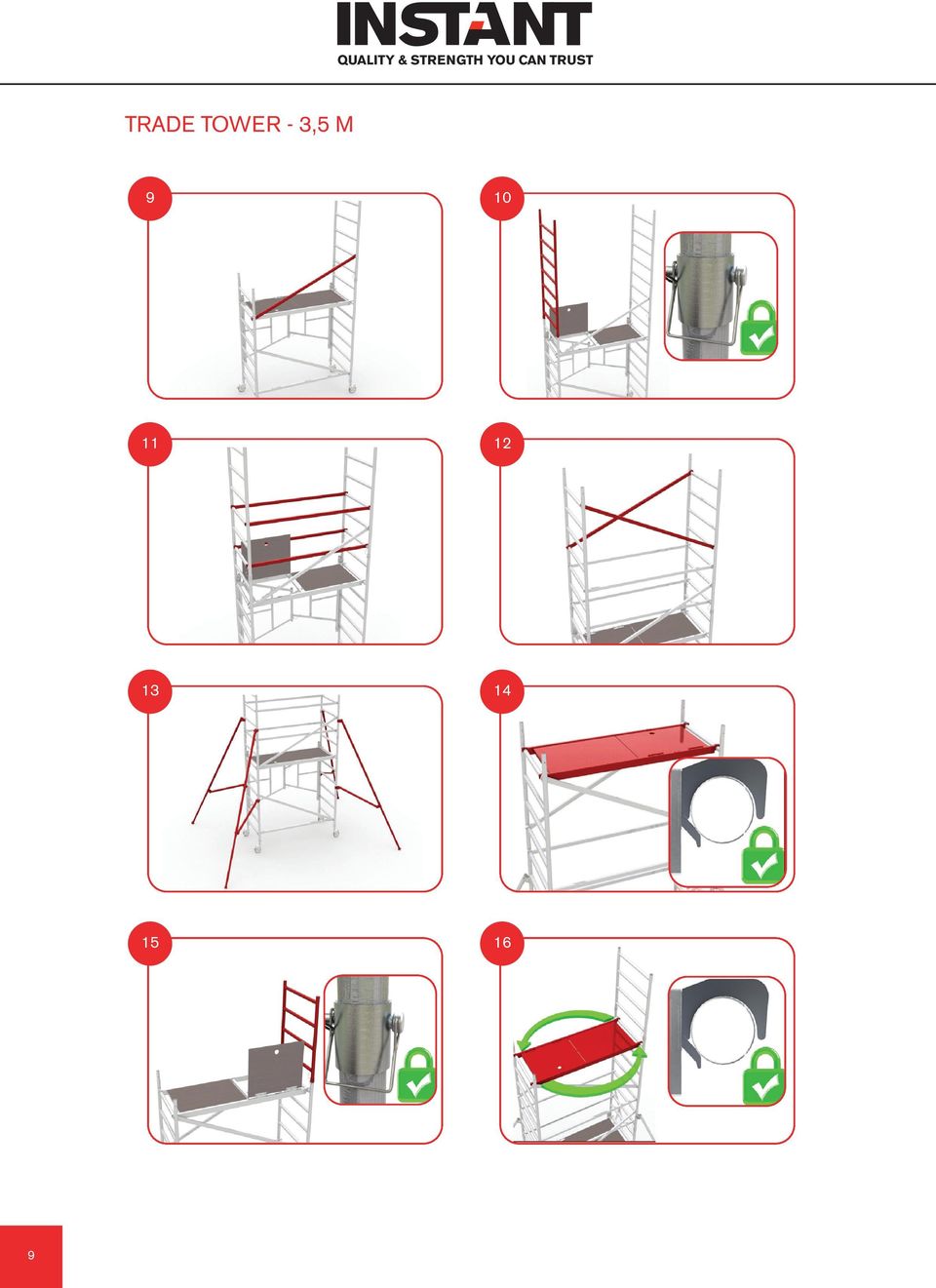 INSTANT
QUALITY & STRENGTH YOU CAN TRUST

TRADE TOWER - 3,5 M

9

10

11

12

13

14

15

16

9