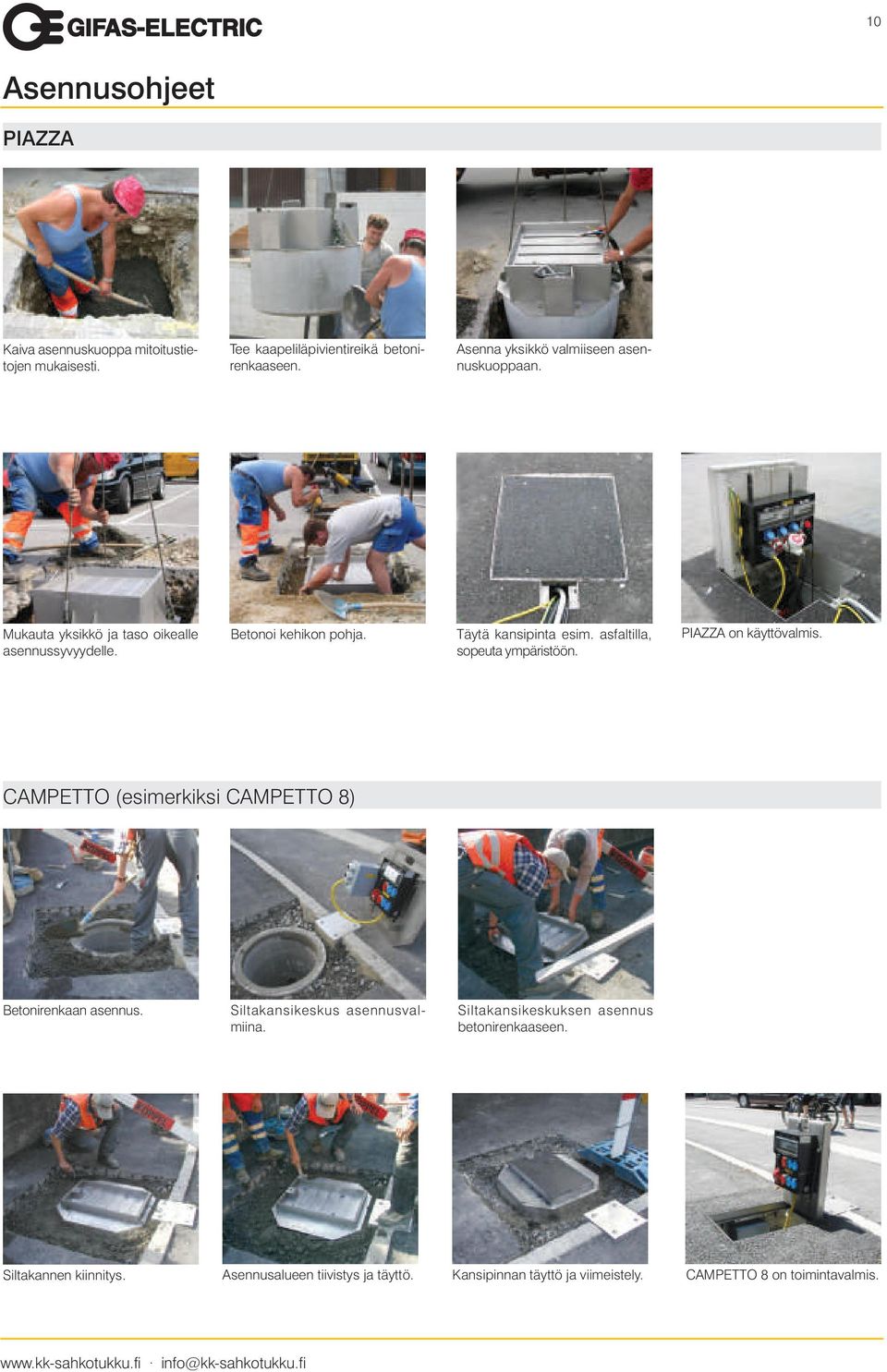 GIFAS-ELECTRIC

10

Asennusohjeet

PIAZZA

Kaiva asennuskuoppa mitoitustietojen mukaisesti.

Tee kaapeliläpivientireikä betonirenkaaseen.

Asenna yksikkö valmiiseen asennuskuoppaan.

Mukauta yksikkö ja taso oikealle asennussyvyydelle.

Betonoi kehikon pohja.

Täytä kansipinta esim. asfaltilla, sopeuta ympäristöön.

PIAZZA on käyttövalmis.

CAMPETTO (esimerkiksi CAMPETTO 8)

Betonirenkaan asennus.

Siltakansikeskus asennusvalmiina.

Siltakansikeskuksen asennus betonirenkaaseen.

Siltakannen kiinnitys.

Asennusalueen tiivistys ja täyttö.

Kansipinnan täyttö ja viimeistely.

CAMPETTO 8 on toimintavalmis.

www.kk-sahkotukku.fi · info@kk-sahkotukku.fi