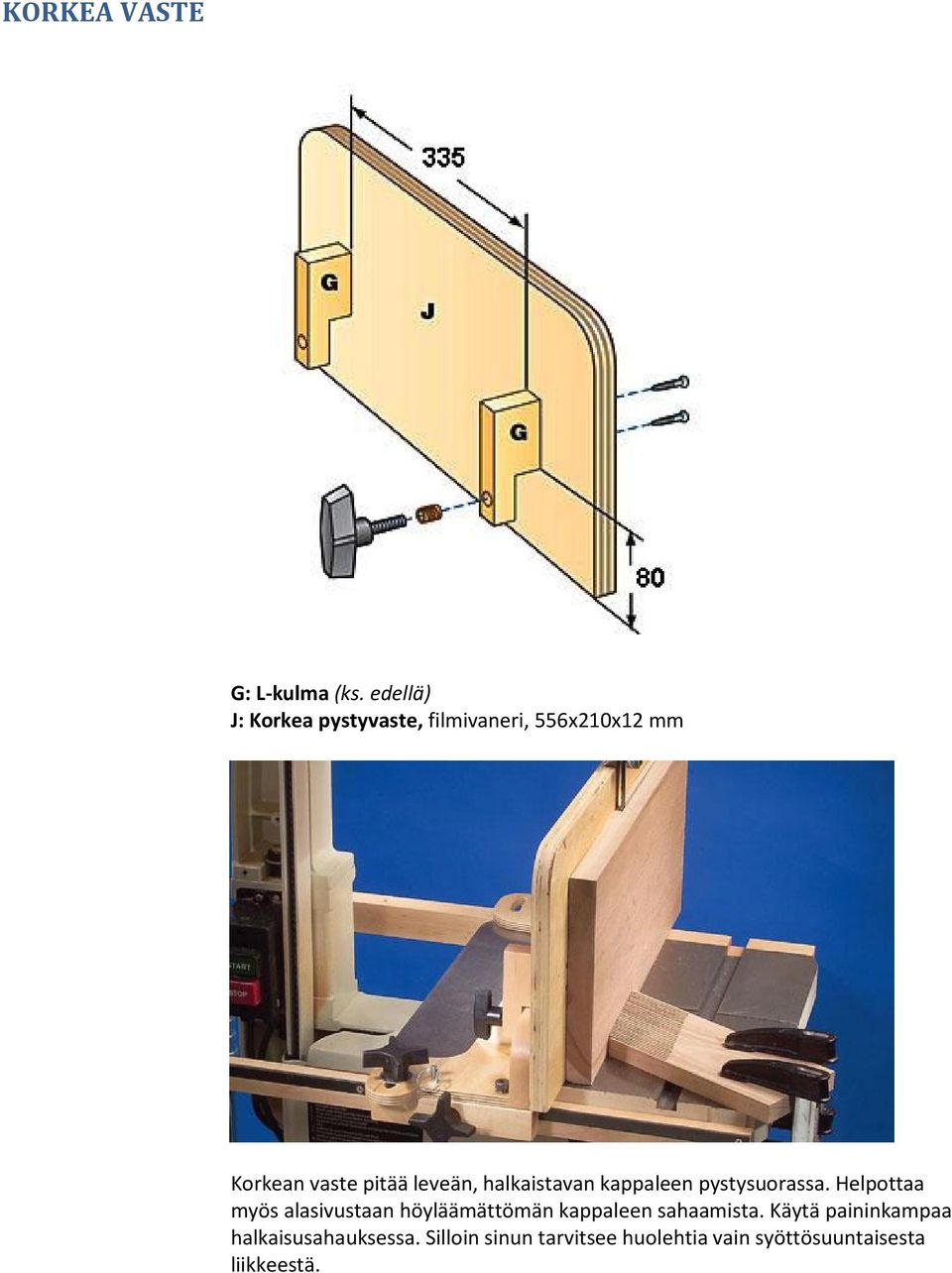 KORKEA VASTE

335

G

J

G

80

G: L-kulma (ks. edellä)
J: Korkea pystyvaste, filmivaneri, 556x210x12 mm

START

STOP

Korkean vaste pitää leveän, halkaistavan kappaleen pystysuorassa. Helpottaa myös alasivustaan höyläämättömän kappaleen sahaamista. Käytä paininkampaa halkaisusahauksessa. Silloin sinun tarvitsee huolehtia vain syöttösuuntaisesta liikkeestä.