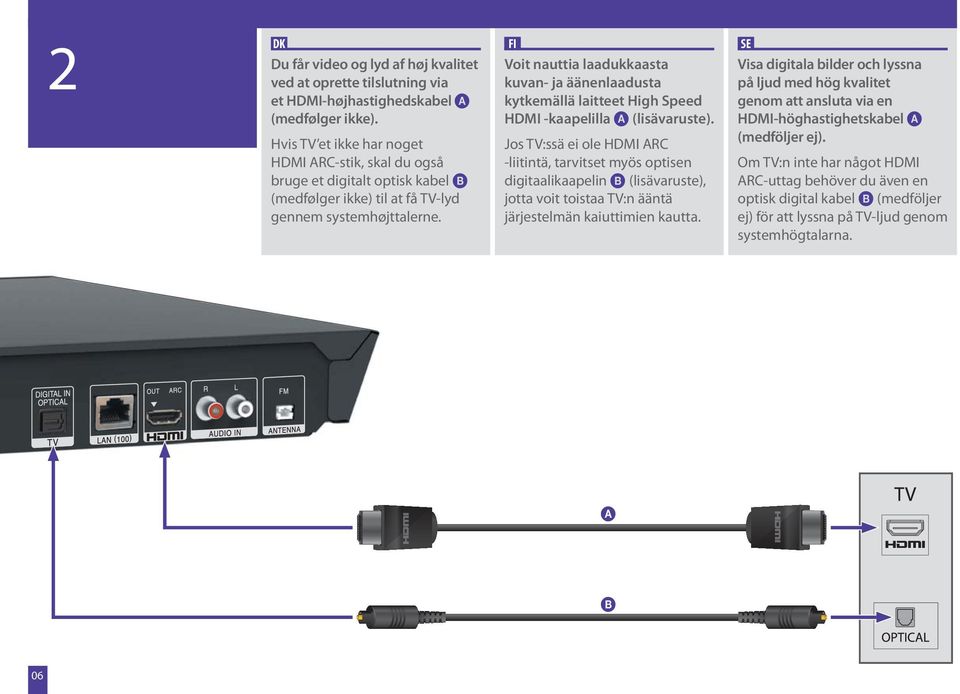 2

DK

Du får video og lyd af høj kvalitet ved at oprette tilslutning via et HDMI-højhastighedskabel A (medfølger ikke).

Hvis TV'et ikke har noget HDMI ARC-stik, skal du også bruge et digitalt optisk kabel B (medfølger ikke) til at få TV-lyd gennem systemhøjttalerne.

FI

Voit nauttia laadukkaasta kuvan- ja äänenlaadusta kytkemällä laitteet High Speed HDMI -kaapelilla A (lisävaruste).

Jos TV:ssä ei ole HDMI ARC -liitintä, tarvitset myös optisen digitaalikaapelin B (lisävaruste), jotta voit toistaa TV:n ääntä järjestelmän kaiuttimien kautta.

SE

Visa digitala bilder och lyssna på ljud med hög kvalitet genom att ansluta via en HDMI-höghastighetskabel A (medföljer ej).

Om TV:n inte har något HDMI ARC-uttag behöver du även en optisk digital kabel B (medföljer ej) för att lyssna på TV-ljud genom systemhögtalarna.

DIGITAL IN OPTICAL
TV
LAN (100)
OUT ARC
HDMI
R L
AUDIO IN
FM
ANTENNA

HDMI
A
HDMI
B

TV
HDMI
OPTICAL

06