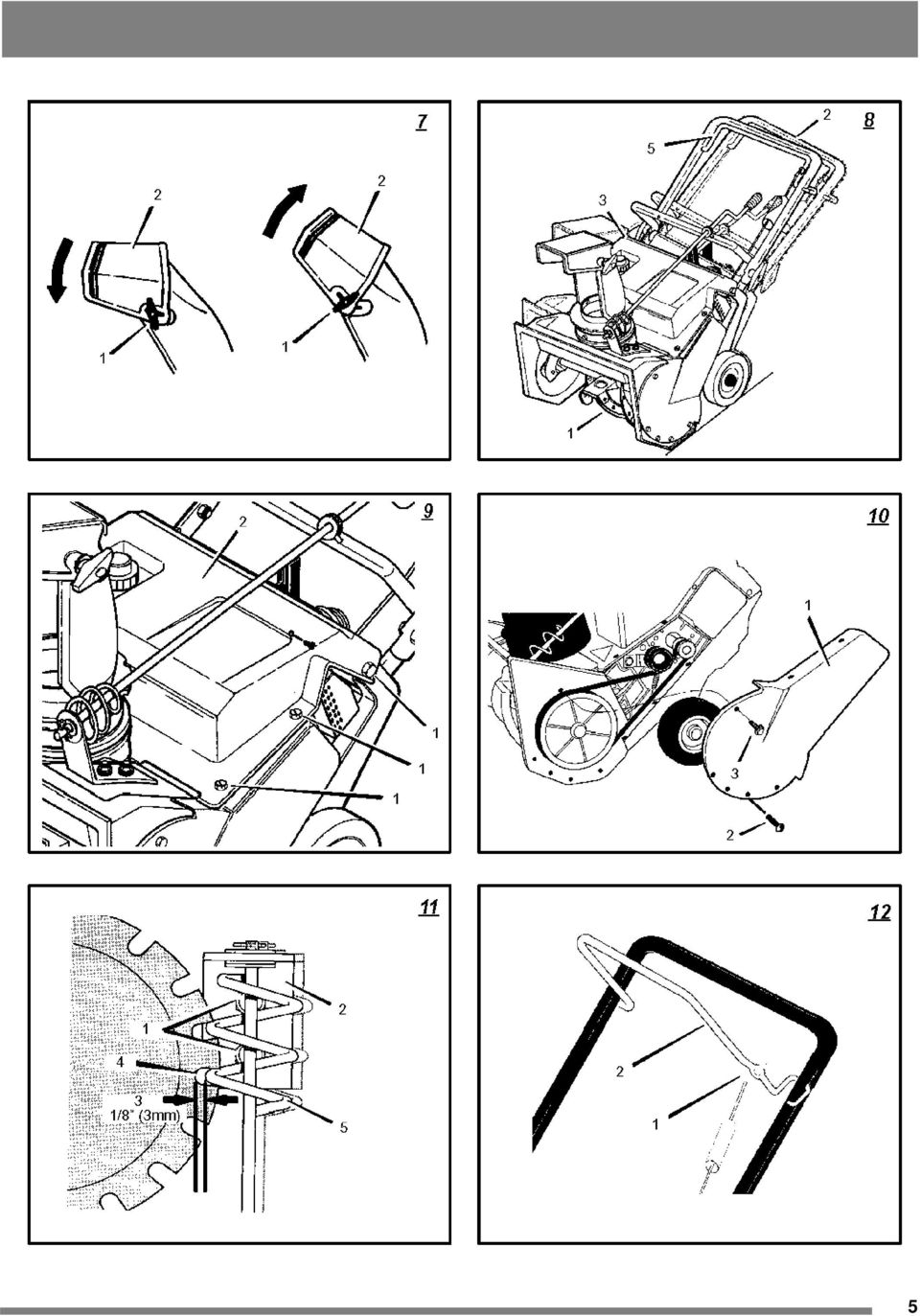 7

2

2

1

1

8

2

5

3

1

9

2

1

1

1

10

1

3

2

11

2

1

4

3

1/8" (3mm)

5

12

2

1

5