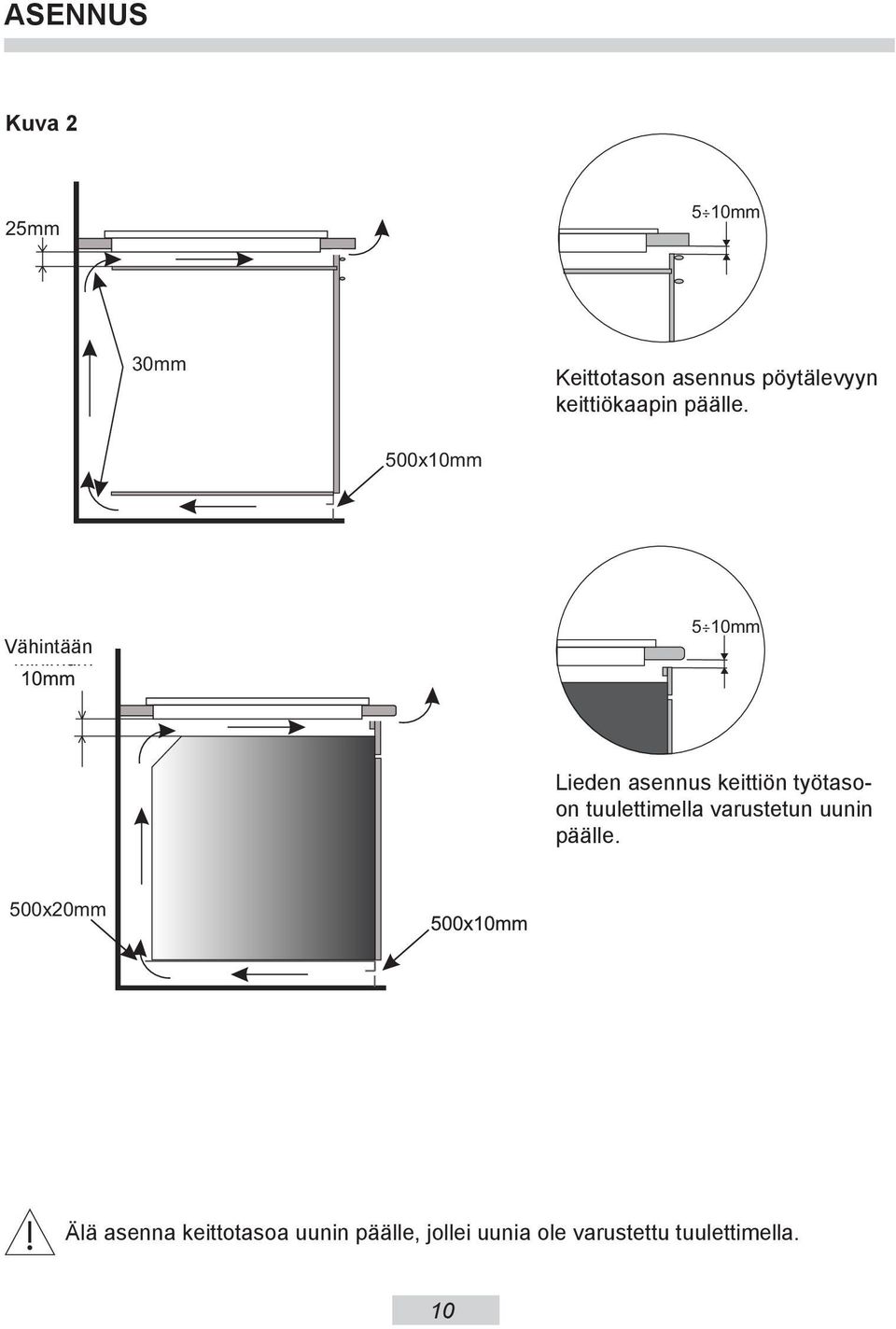 ASENNUS

Kuva 2

25mm

5÷10mm

30mm

Keittotason asennus pöytälevyyn keittiökaapin päälle.

500x10mm

Vähintään
10mm

5÷10mm

Lieden asennus keittiön työtasoon tuulettimella varustetun uunin päälle.

500x20mm

500x10mm

Älä asenna keittotasoa uunin päälle, jollei uunia ole varustettu tuulettimella.

10