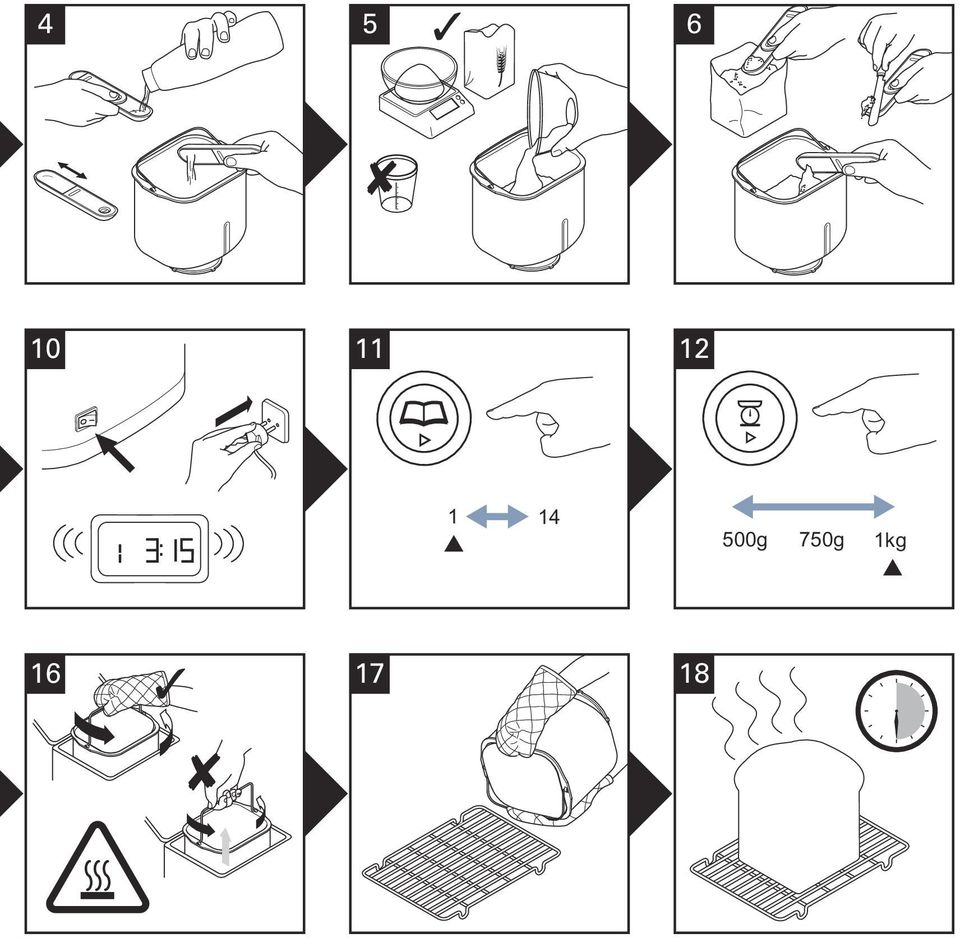 4

5

6

10

1 3:15

11

1 14

12

500g 750g 1kg

16

17

18