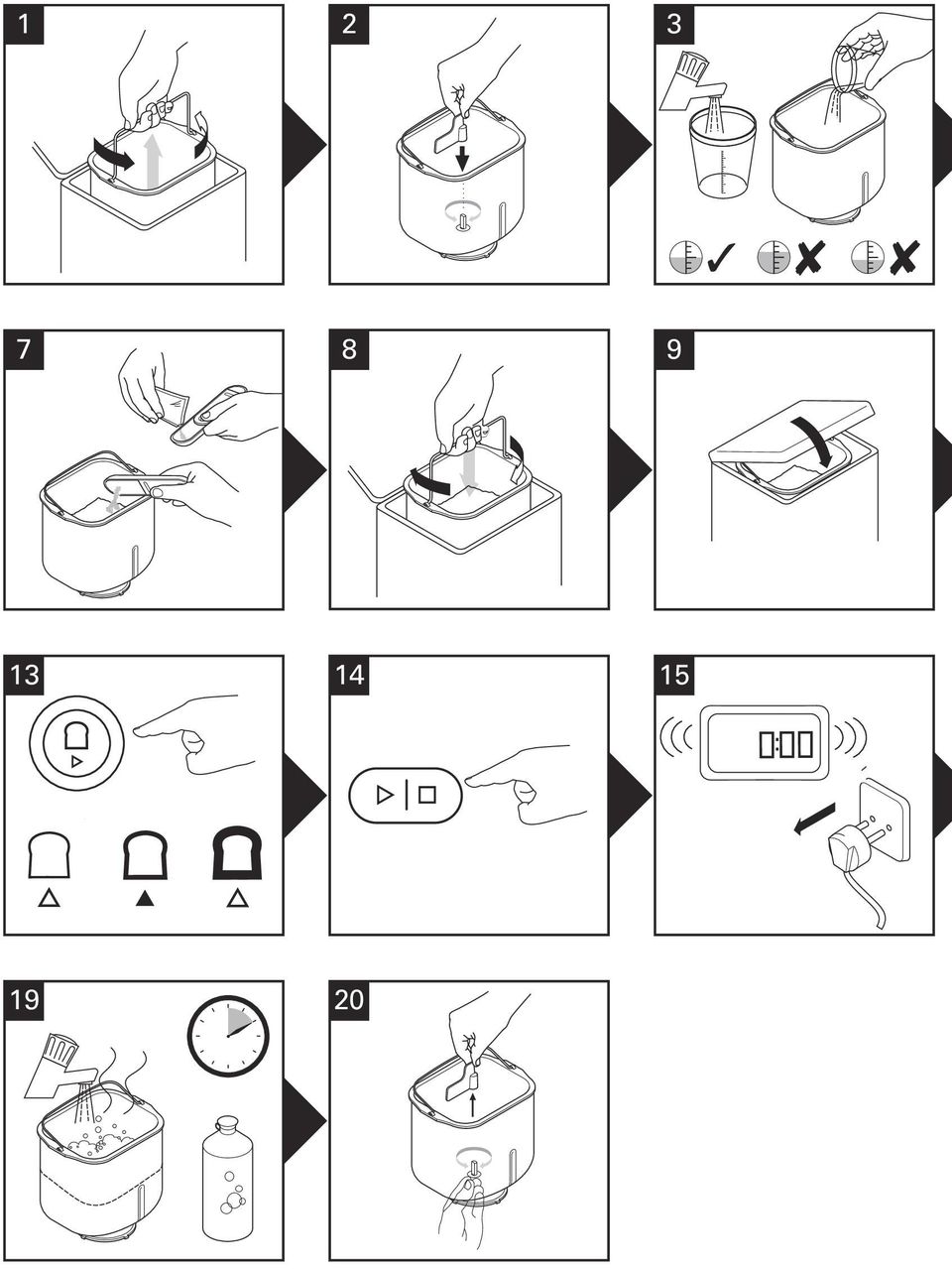 1

2

3

7

8

9

13

14

15

0:00

19

20