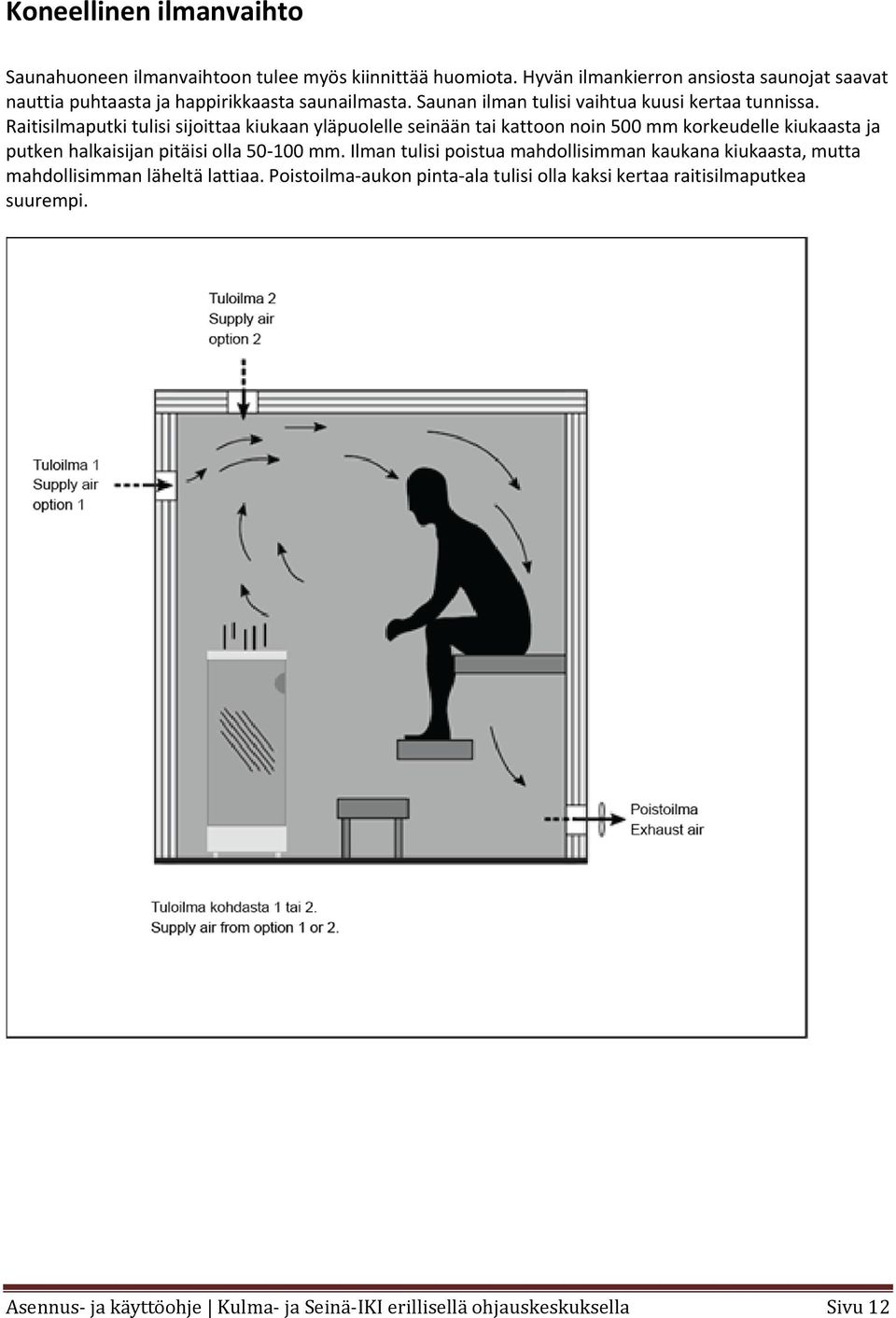 Koneellinen ilmanvaihto

Saunahuoneen ilmanvaihtoon tulee myös kiinnittää huomiota. Hyvän ilmankierron ansiosta saunojat saavat nauttia puhtaasta ja happirikkaasta saunailmasta. Saunan ilman tulisi vaihtua kuusi kertaa tunnissa. Raitisilmaputki tulisi sijoittaa kiukaan yläpuolelle seinään tai kattoon noin 500 mm korkeudelle kiukaasta ja putken halkaisijan pitäisi olla 50-100 mm. Ilman tulisi poistua mahdollisimman kaukana kiukaasta, mutta mahdollisimman läheltä lattiaa. Poistoilma-aukon pinta-ala tulisi olla kaksi kertaa raitisilmaputkea suurempi.

Tuloilma 2
Supply air
option 2

Tuloilma 1
Supply air
option 1

Poistoilma
Exhaust air

Tuloilma kohdasta 1 tai 2.
Supply air from option 1 or 2.

Asennus- ja käyttöohje | Kulma- ja Seinä-IKI erillisellä ohjauskeskuksella Sivu 12