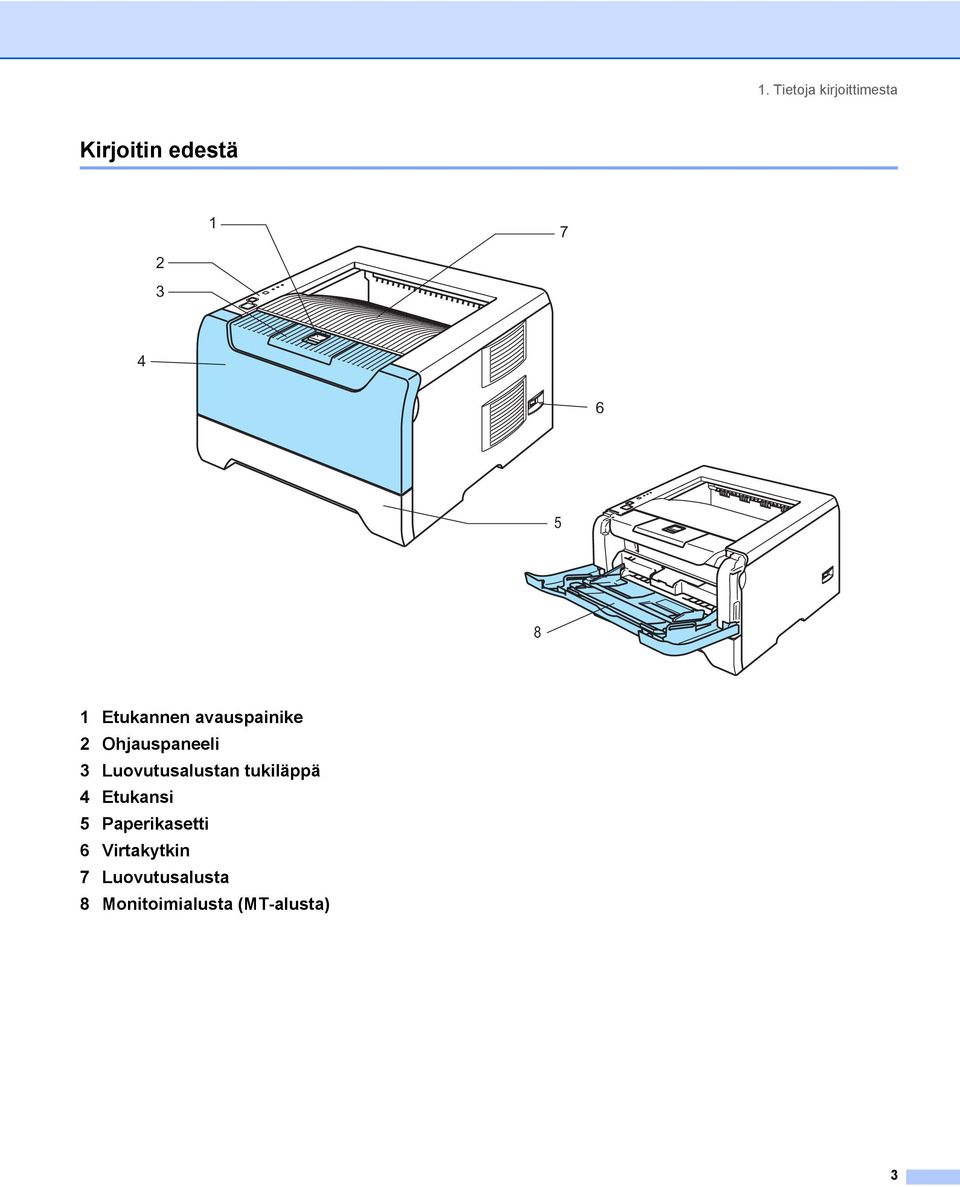 1. Tietoja kirjoittimesta

Kirjoitin edestä

1
7
2
3
4
6
5
8

1 Etukannen avauspainike
2 Ohjauspaneeli
3 Luovutusalustan tukiläppä
4 Etukansi
5 Paperikasetti
6 Virtakytkin
7 Luovutusalusta
8 Monitoimialusta (MT-alusta)

3