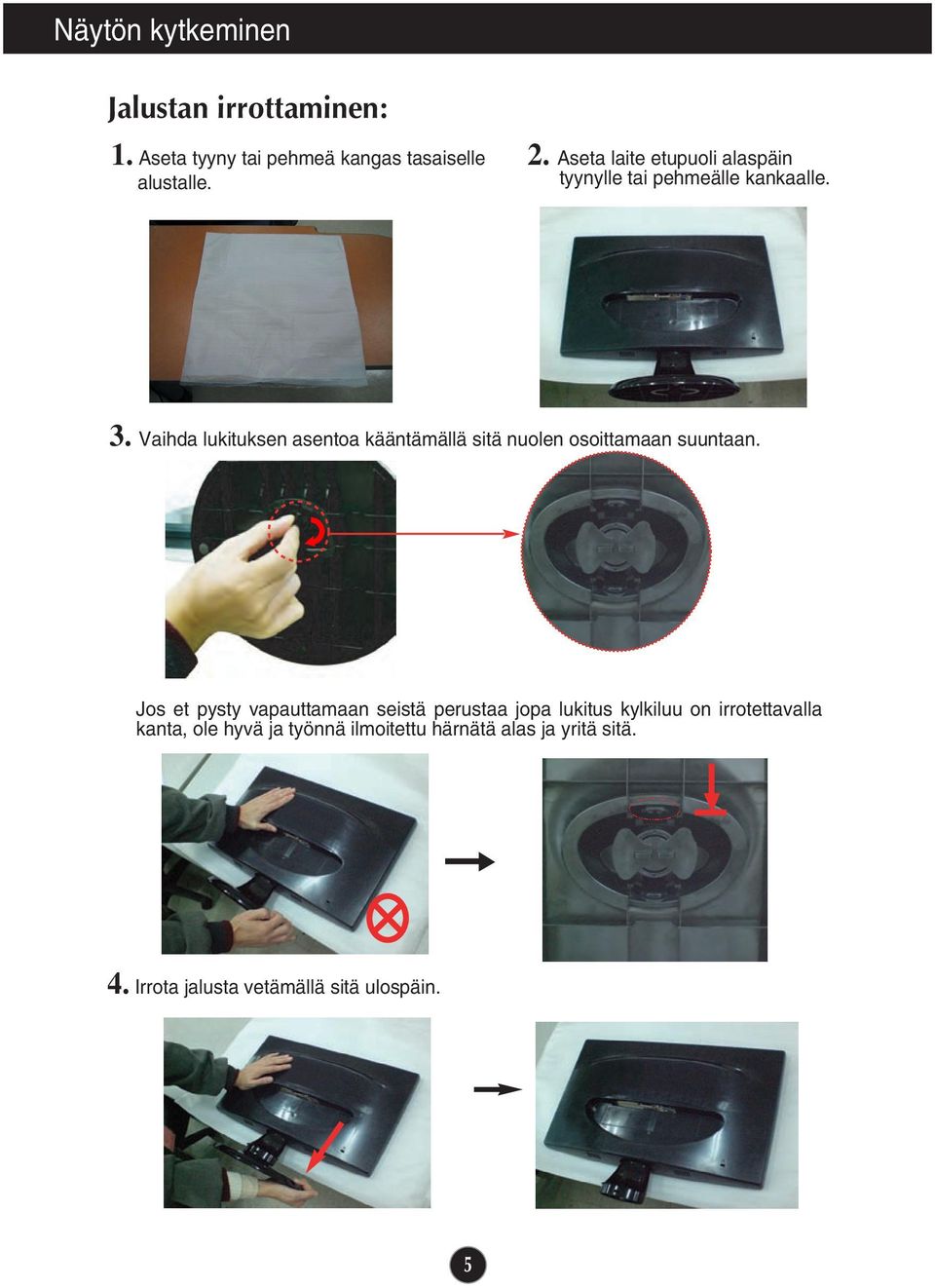 Näytön kytkeminen

Jalustan irrottaminen:

1. Aseta tyyny tai pehmeä kangas tasaiselle alustalle.

2. Aseta laite etupuoli alaspäin tyynylle tai pehmeälle kankaalle.

3. Vaihda lukituksen asentoa kääntämällä sitä nuolen osoittamaan suuntaan.

Jos et pysty vapauttamaan seistä perustaa jopa lukitus kylkiluu on irrotettavalla kanta, ole hyvä ja työnnä ilmoitettu härnätä alas ja yritä sitä.

4. Irrota jalusta vetämällä sitä ulospäin.

5