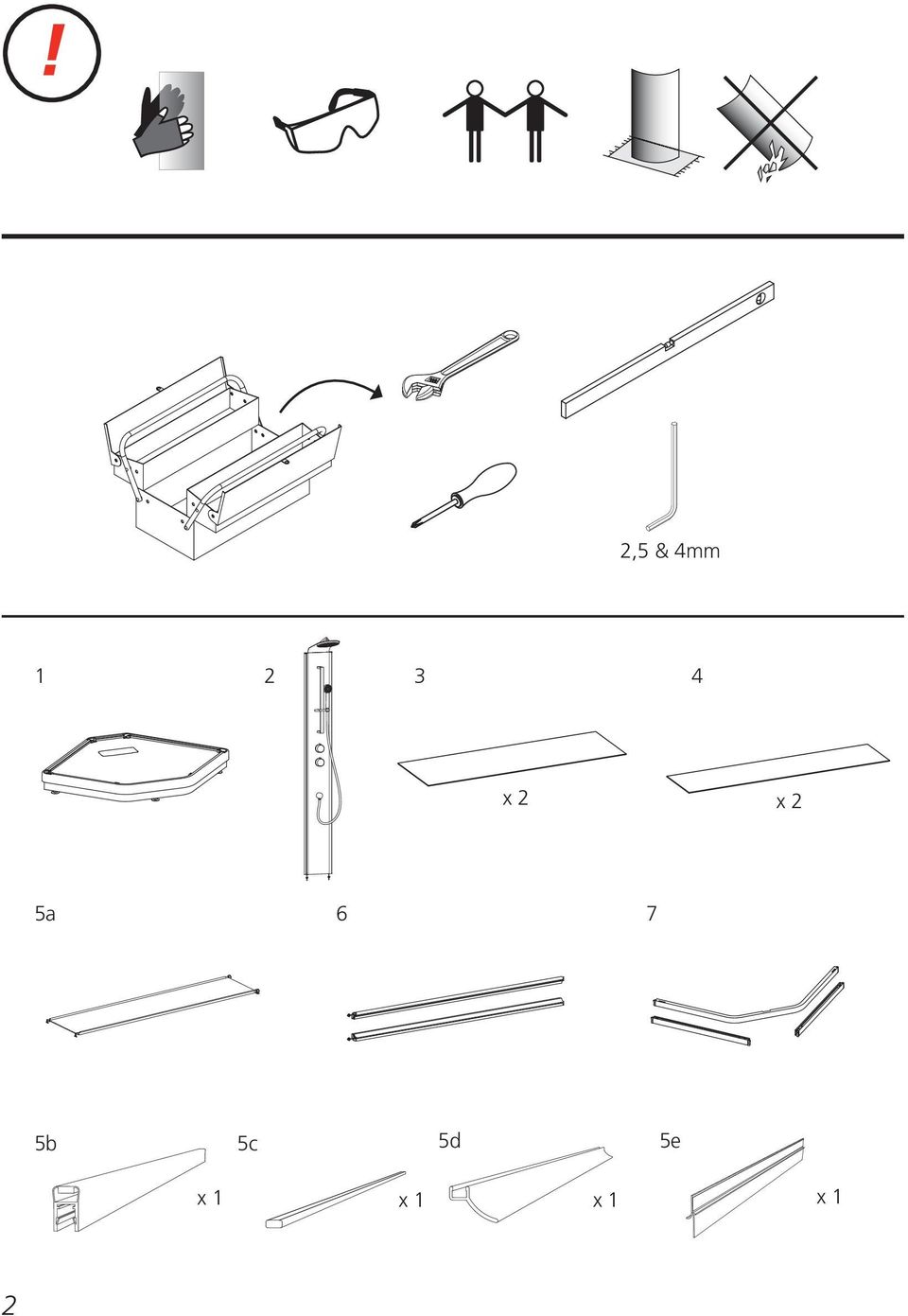 !

2,5 & 4mm

1

2

3

x 2

4

x 2

5a

6

7

5b

x 1

5c

x 1

5d

x 1

5e

x 1

2