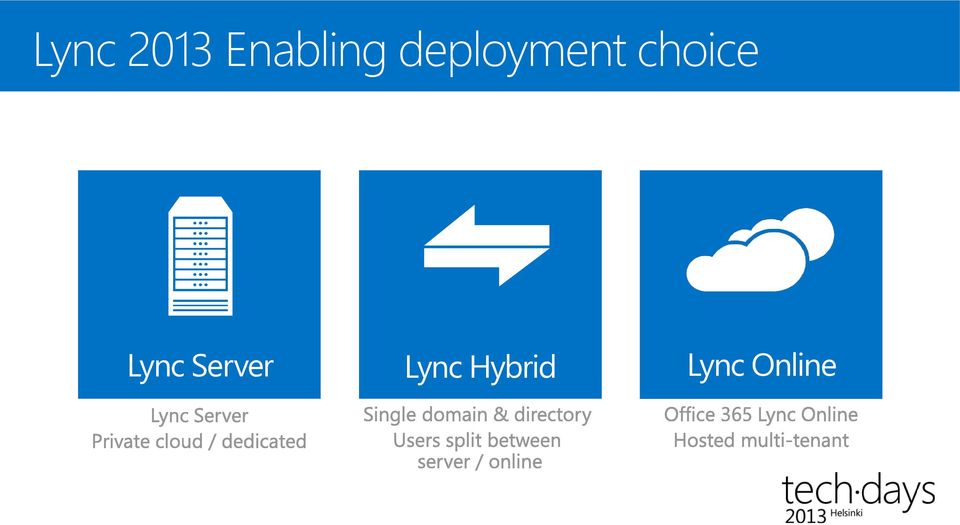 Lync 2013 Enabling deployment choice

Lync Server

Lync Server
Private cloud / dedicated

Lync Hybrid

Single domain & directory
Users split between server / online

Lync Online

Office 365 Lync Online
Hosted multi-tenant

tech·days
2013 Helsinki