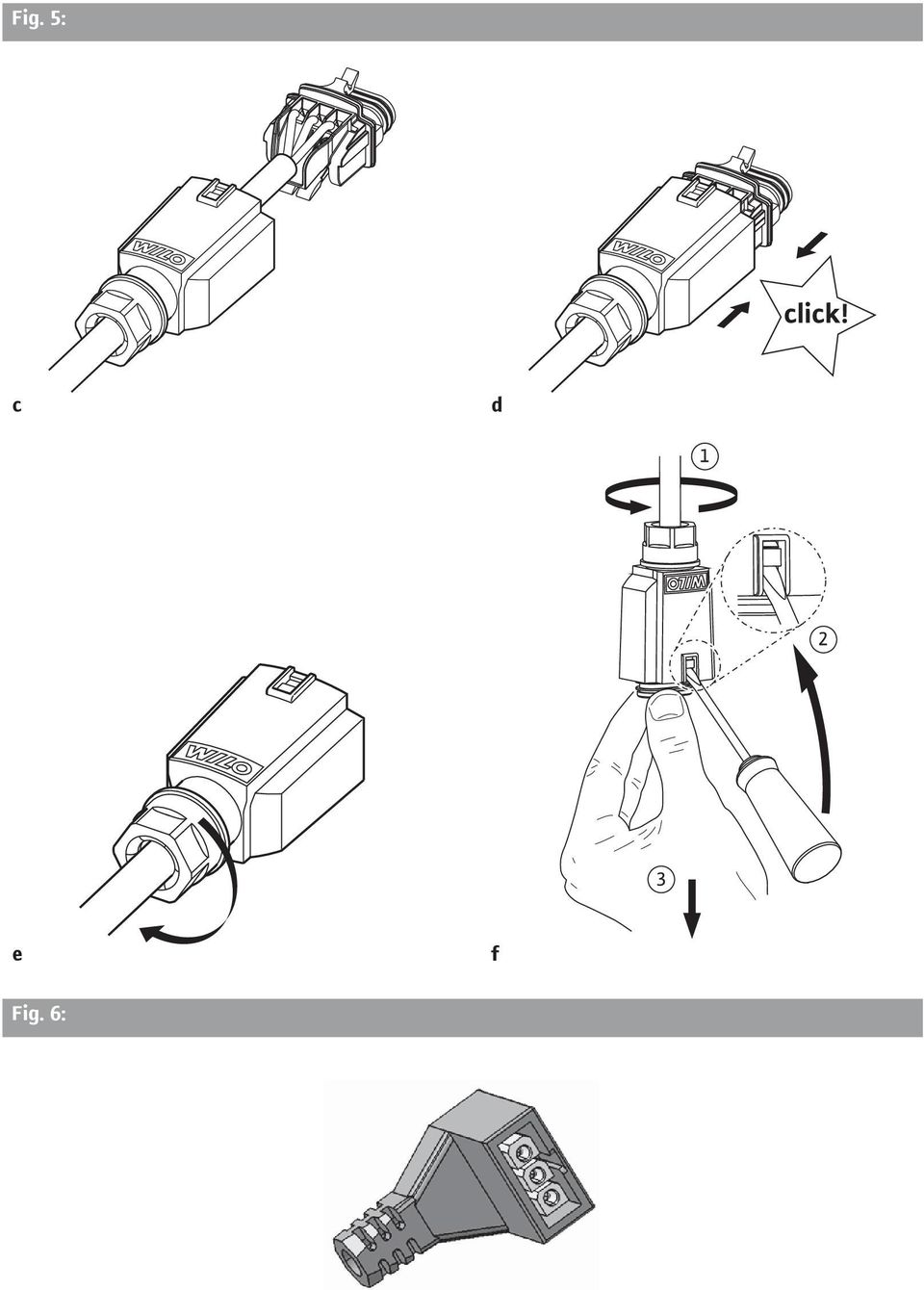 Fig. 5:

WILO

WILO

click!

c

d

1

WILO

2

WILO

3

e

f

Fig. 6: