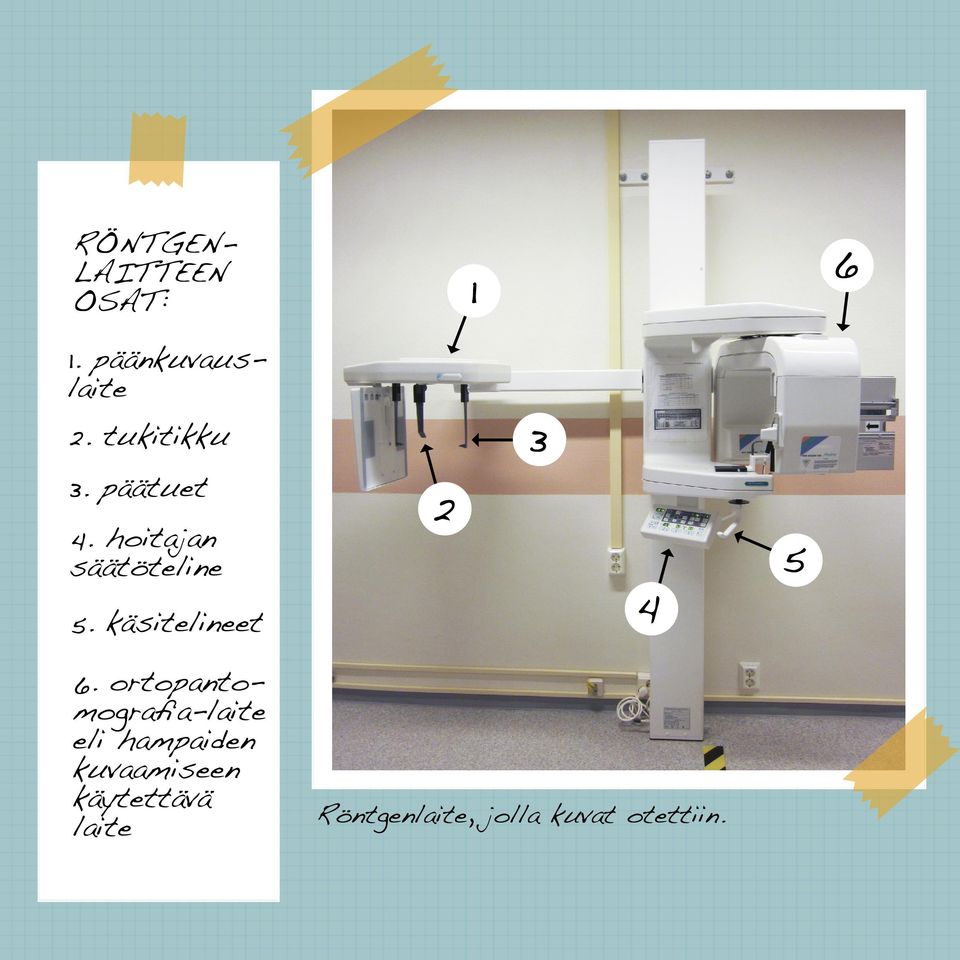 RÖNTGEN-LAITTEEN OSAT:

1. päänkuvauslaite

2. tukitikku

3. päätuet

4. hoitajan säätöteline

5. käsitelineet

6. ortopantomografia-laite eli hampaiden kuvaamiseen käytettävä laite

1

2

3

4

5

6

Röntgenlaite, jolla kuvat otettiin.