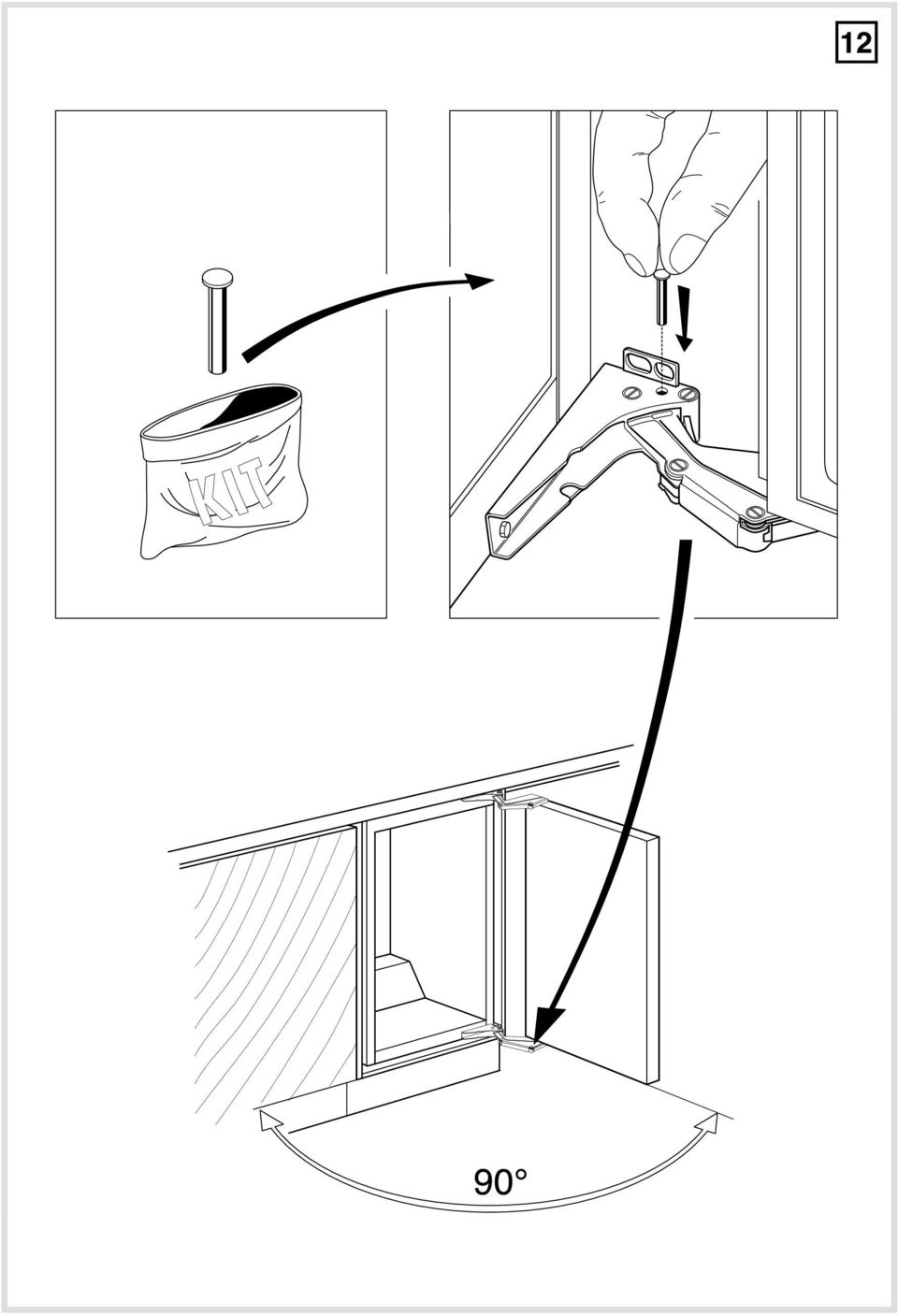 12

KIT

90°