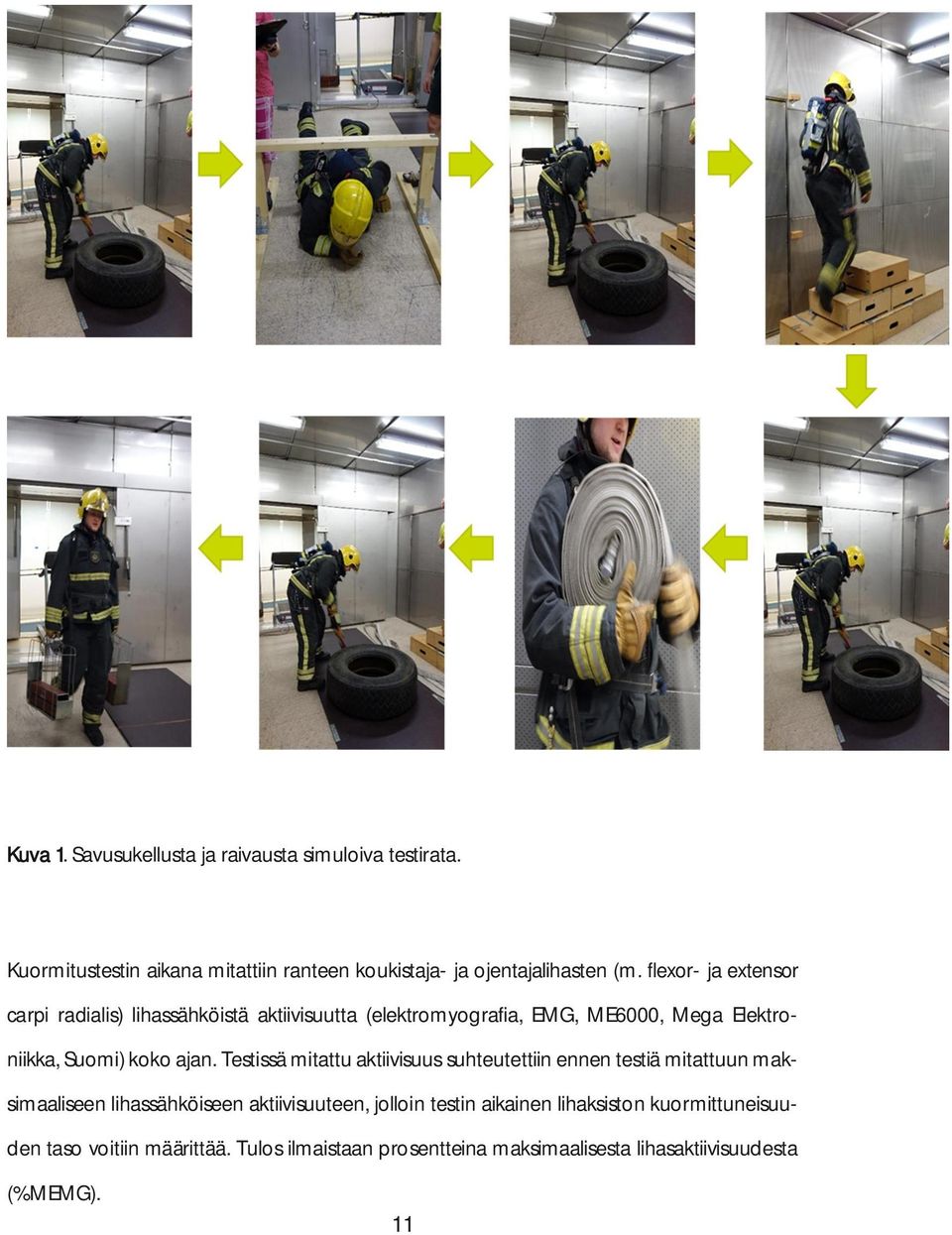 Kuva 1. Savusukellusta ja raivausta simuloiva testirata.

Kuormitustestin aikana mitattiin ranteen koukistaja- ja ojentajalihasten (m. flexor- ja extensor carpi radialis) lihassähköistä aktiivisuutta (elektromyografia, EMG, ME6000, Mega Elektroniikka, Suomi) koko ajan. Testissä mitattu aktiivisuus suhteutettiin ennen testiä mitattuun maksimaaliseen lihassähköiseen aktiivisuuteen, jolloin testin aikainen lihaksiston kuormittuneisuuden taso voitiin määrittää. Tulos ilmaistaan prosentteina maksimaalisesta lihasaktiivisuudesta (%MEMG).

11