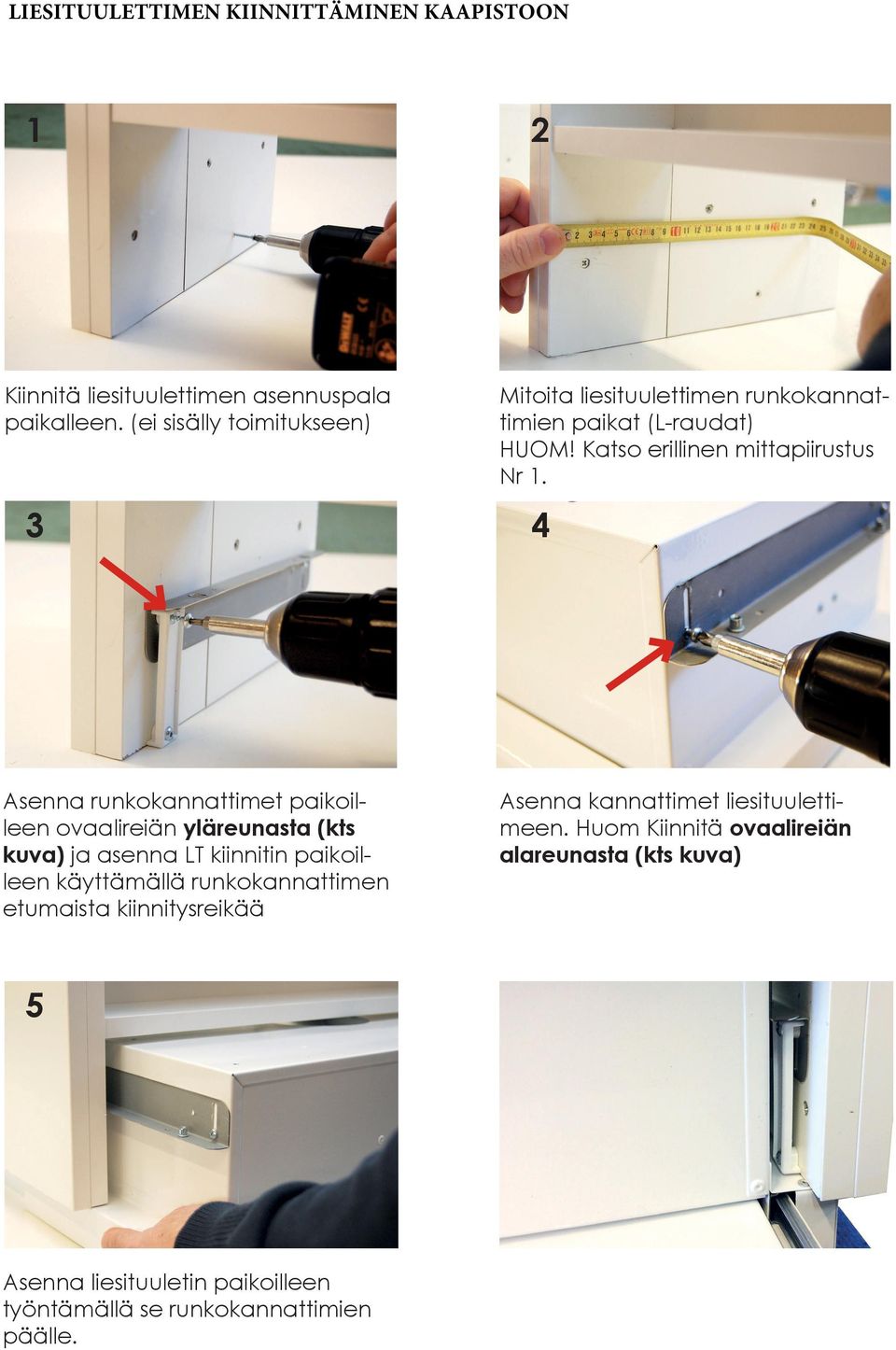 LIESITUULETTIMEN KIINNITTÄMINEN KAAPISTOON

1

Kiinnitä liesituulettimen asennuspala paikalleen. (ei sisälly toimitukseen)

2

Mitoita liesituulettimen runkokannattimien paikat (L-raudat) HUOM! Katso erillinen mittapiirustus Nr 1.

3

Asenna runkokannattimet paikoilleen ovaalireiän yläreunasta (kts kuva) ja asenna LT kiinnitin paikoilleen käyttämällä runkokannattimen etumaista kiinnitysreikää

4

Asenna kannattimet liesituulettimeen. Huom Kiinnitä ovaalireiän alareunasta (kts kuva)

5

Asenna liesituuletin paikoilleen työntämällä se runkokannattimien päälle.