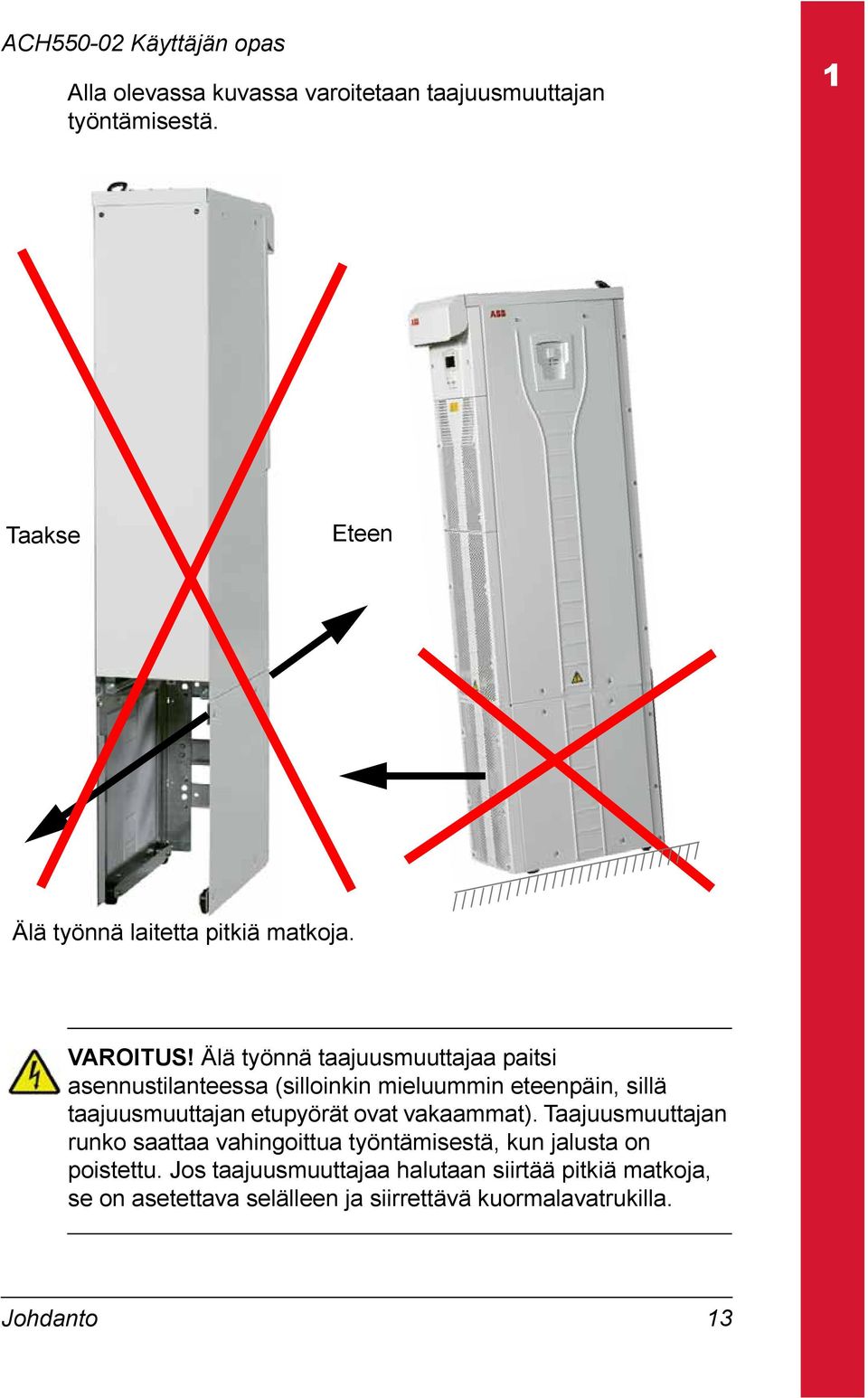 ACH550-02 Käyttäjän opas

1

Alla olevassa kuvassa varoitetaan taajuusmuuttajan työntämisestä.

Taakse

Eteen

ABB

ABB

Älä työnnä laitetta pitkiä matkoja.

VAROITUS! Älä työnnä taajuusmuuttajaa paitsi asennustilanteessa (silloinkin mieluummin eteenpäin, sillä taajuusmuuttajan etupyörät ovat vakaammat). Taajuusmuuttajan runko saattaa vahingoittua työntämisestä, kun jalusta on poistettu. Jos taajuusmuuttajaa halutaan siirtää pitkiä matkoja, se on asetettava selälleen ja siirrettävä kuormalavatrukilla.

Johdanto

13