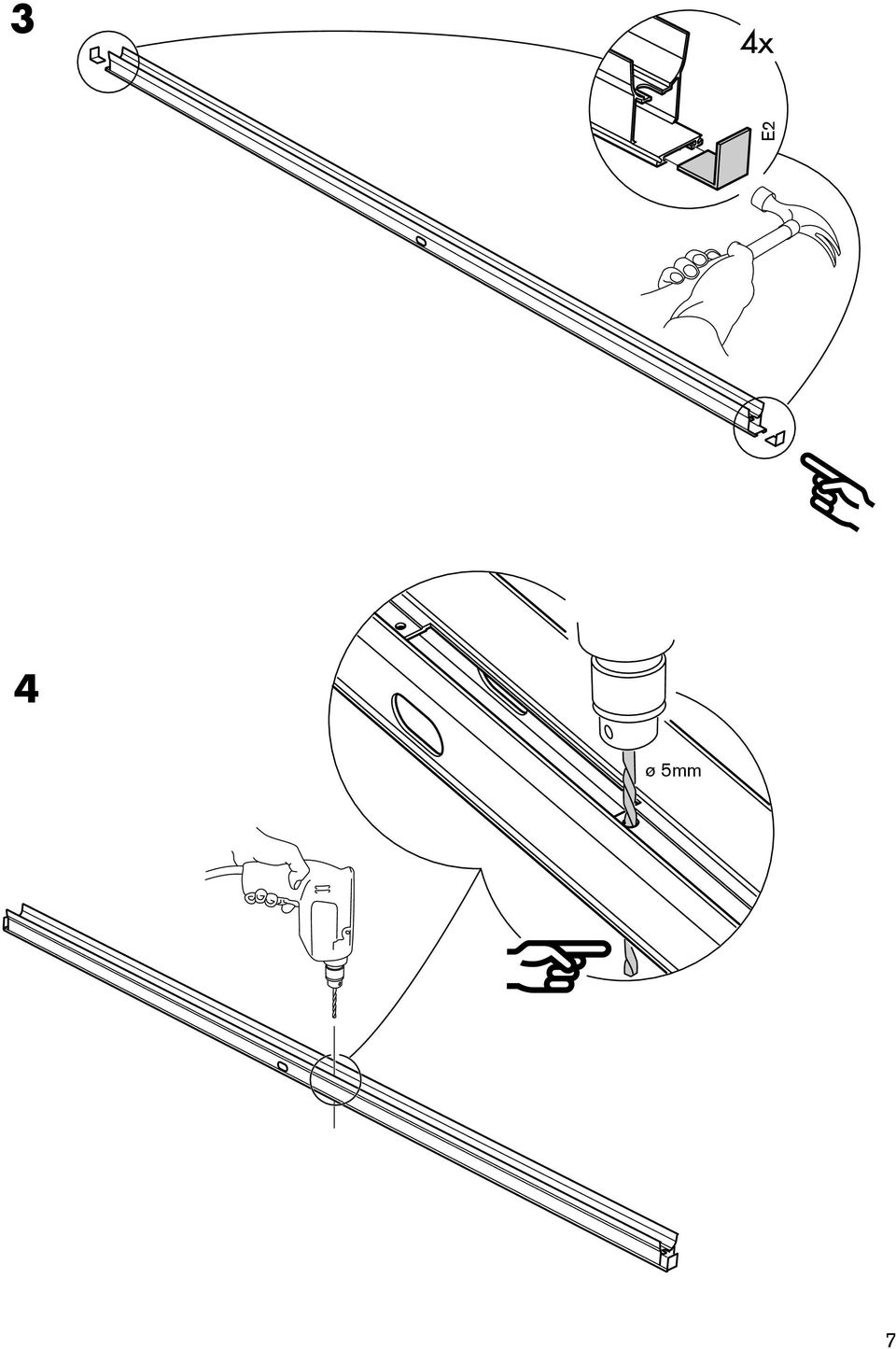 3

4x

E2

4

ø 5mm

7