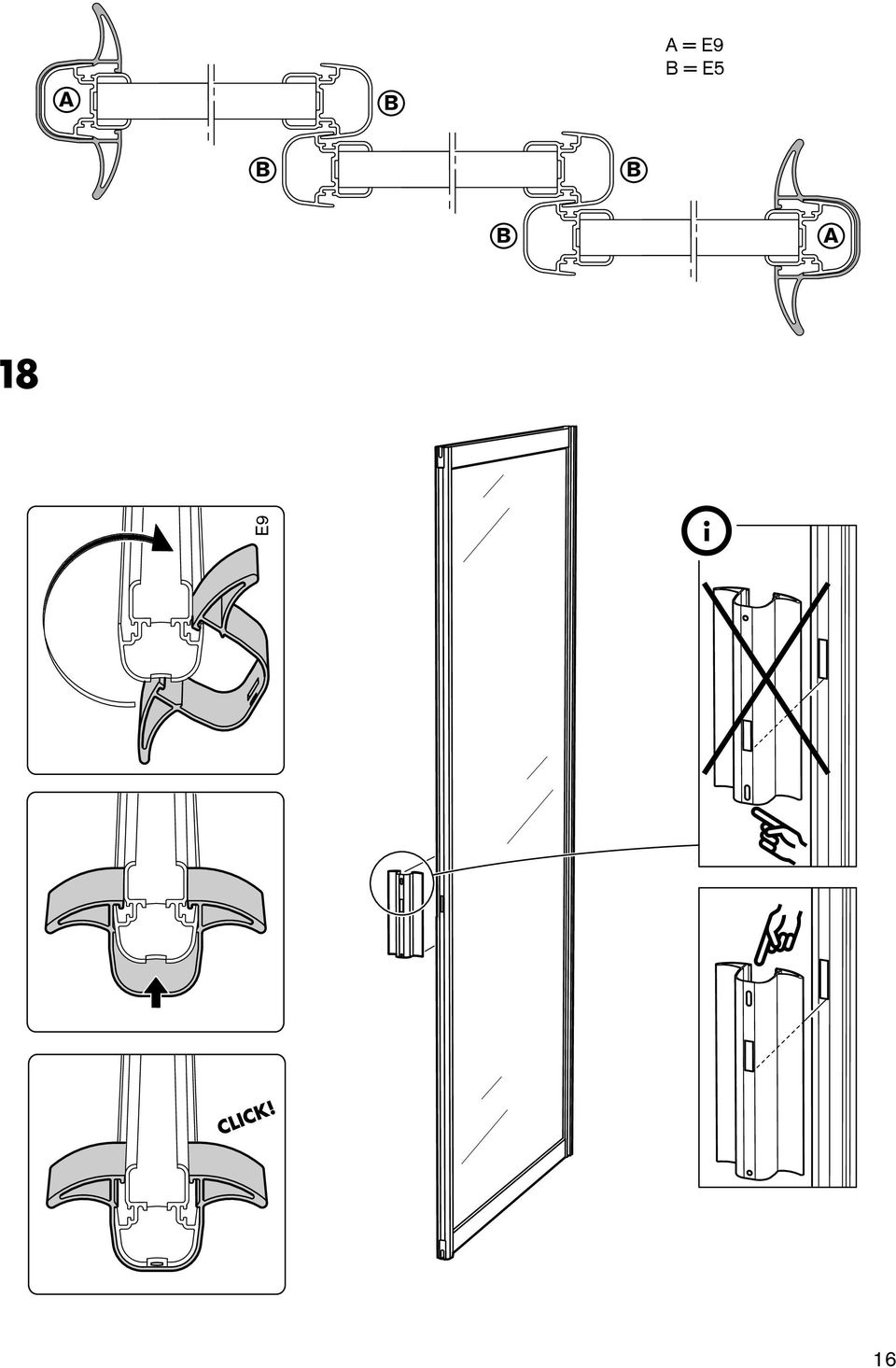 A = E9
B = E5

A
B
B
B
B
A

18

E9

i

CLICK!

16